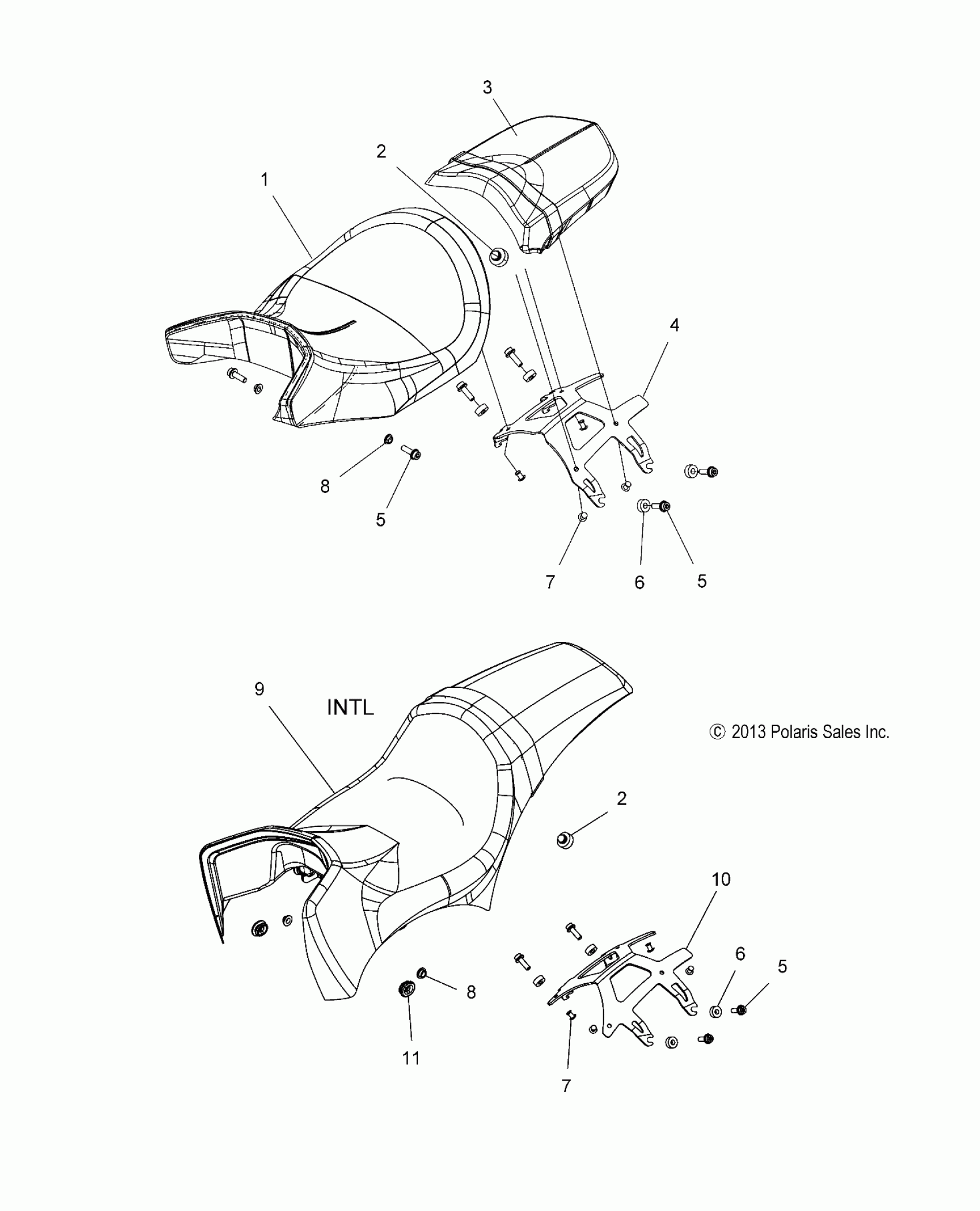 3

2

1

4

8

5

7

6

5

9

INTL

© 2013 Polaris Sales Inc.

2

10

6

5

8

11

7