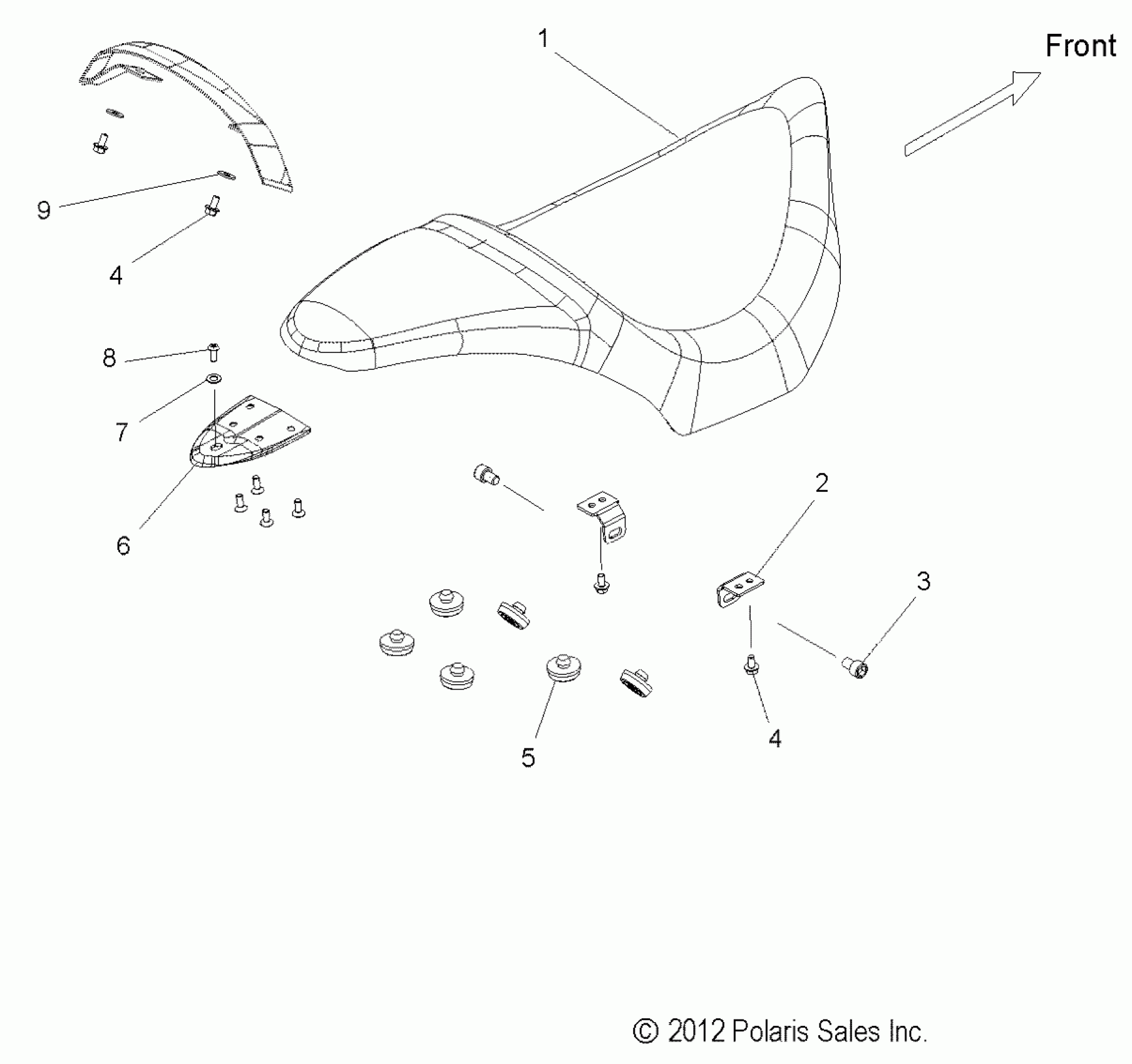 1

Front

9

4

8

7

6

2

3

5

4

© 2012 Polaris Sales Inc.