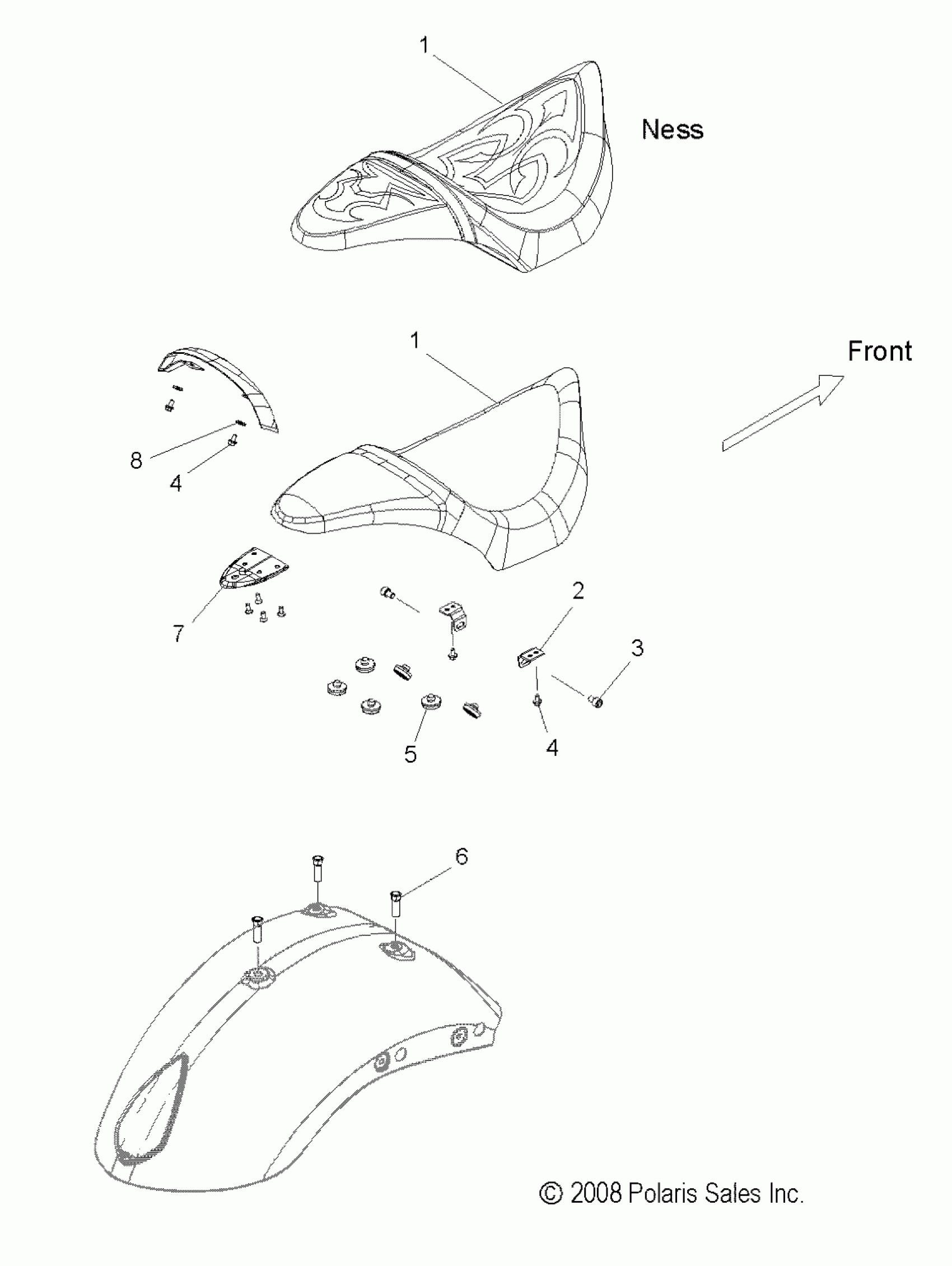 1

Ness

1

Front

8

4

7

2

3

5

4

6

© 2008 Polaris Sales Inc.