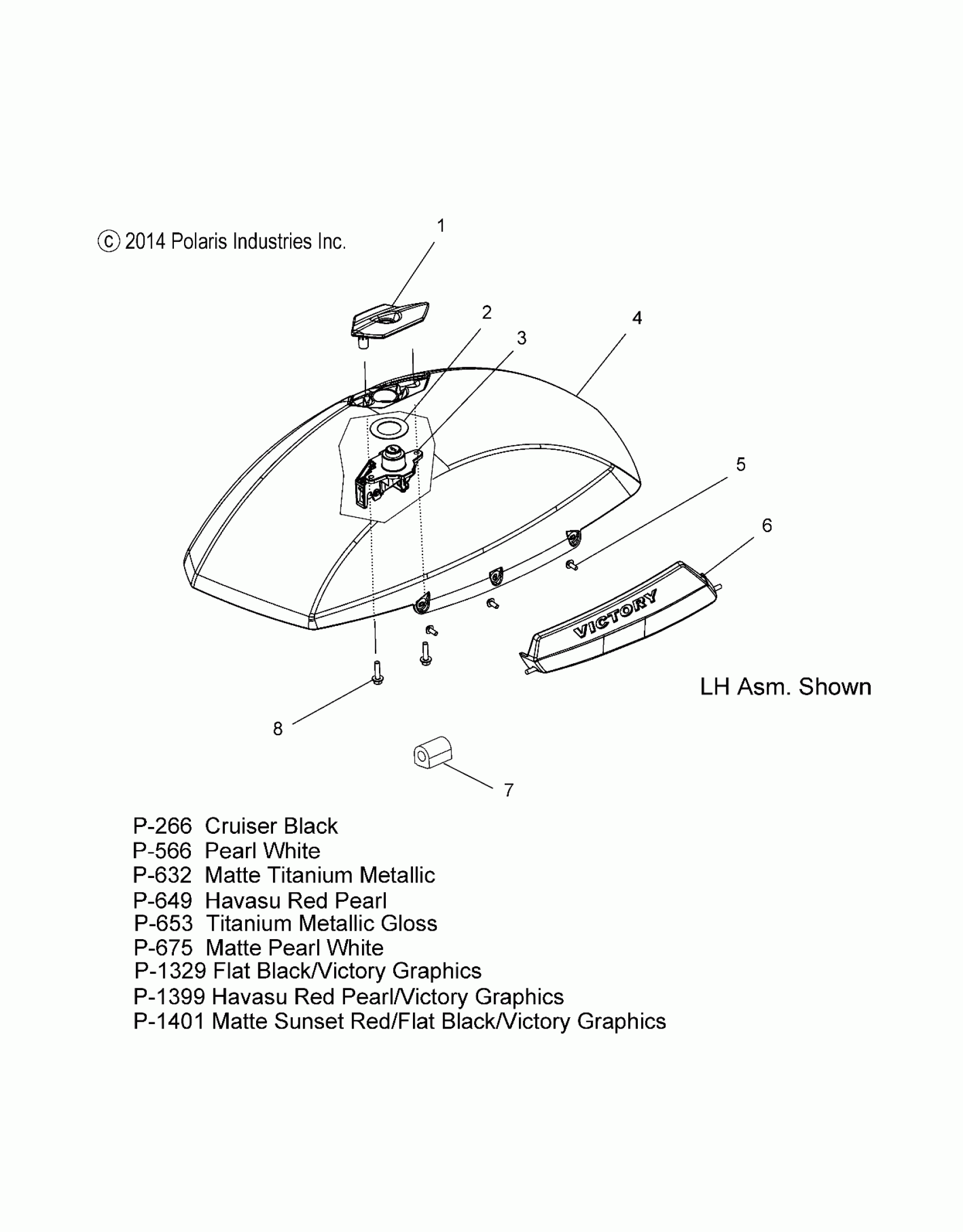 © 2014 Polaris Industries Inc.

1
2
3
4
5
6
VICTORY
LH Asm. Shown
8
7

P-266 Cruiser Black
P-566 Pearl White
P-632 Matte Titanium Metallic
P-649 Havasu Red Pearl
P-653 Titanium Metallic Gloss
P-675 Matte Pearl White
P-1329 Flat Black/Victory Graphics
P-1399 Havasu Red Pearl/Victory Graphics
P-1401 Matte Sunset Red/Flat Black/Victory Graphics