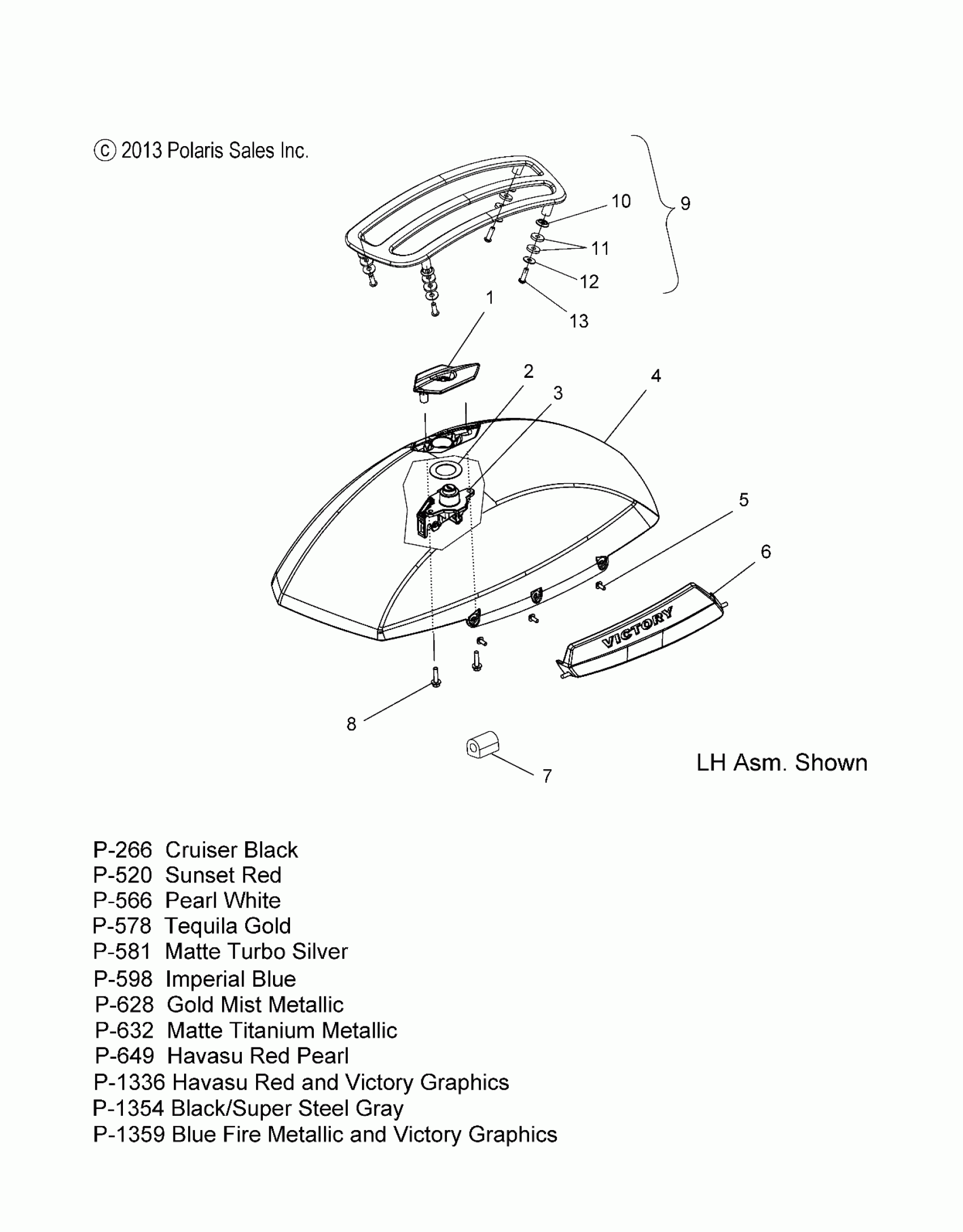 ⓒ 2013 Polaris Sales Inc.

10
9
11
12
13
1
2
3
4
5
6
VICTORY
8
7

LH Asm. Shown

P-266 Cruiser Black
P-520 Sunset Red
P-566 Pearl White
P-578 Tequila Gold
P-581 Matte Turbo Silver
P-598 Imperial Blue
P-628 Gold Mist Metallic
P-632 Matte Titanium Metallic
P-649 Havasu Red Pearl
P-1336 Havasu Red and Victory Graphics
P-1354 Black/Super Steel Gray
P-1359 Blue Fire Metallic and Victory Graphics