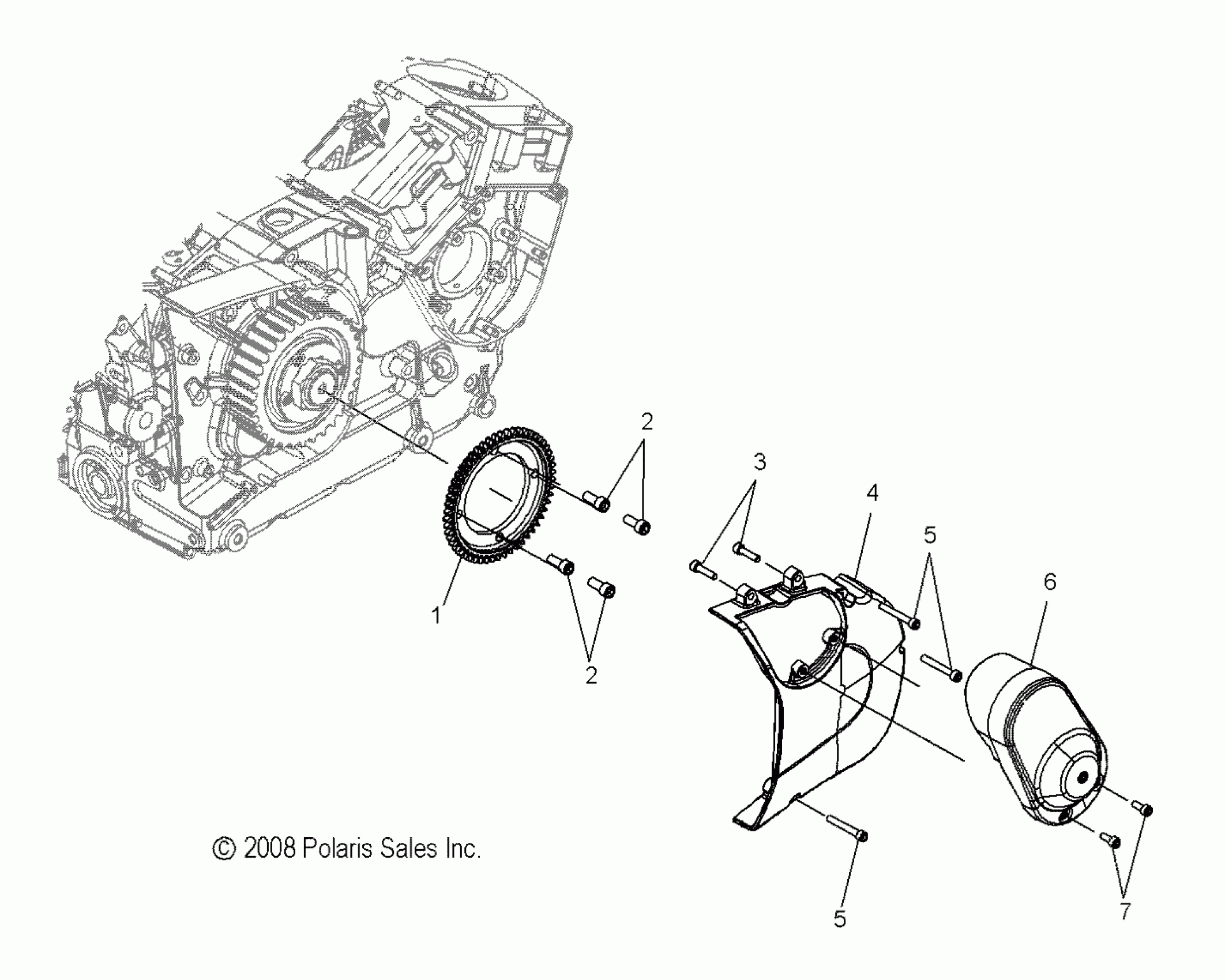 2
3
4
5
6
1
2
© 2008 Polaris Sales Inc.
5
7