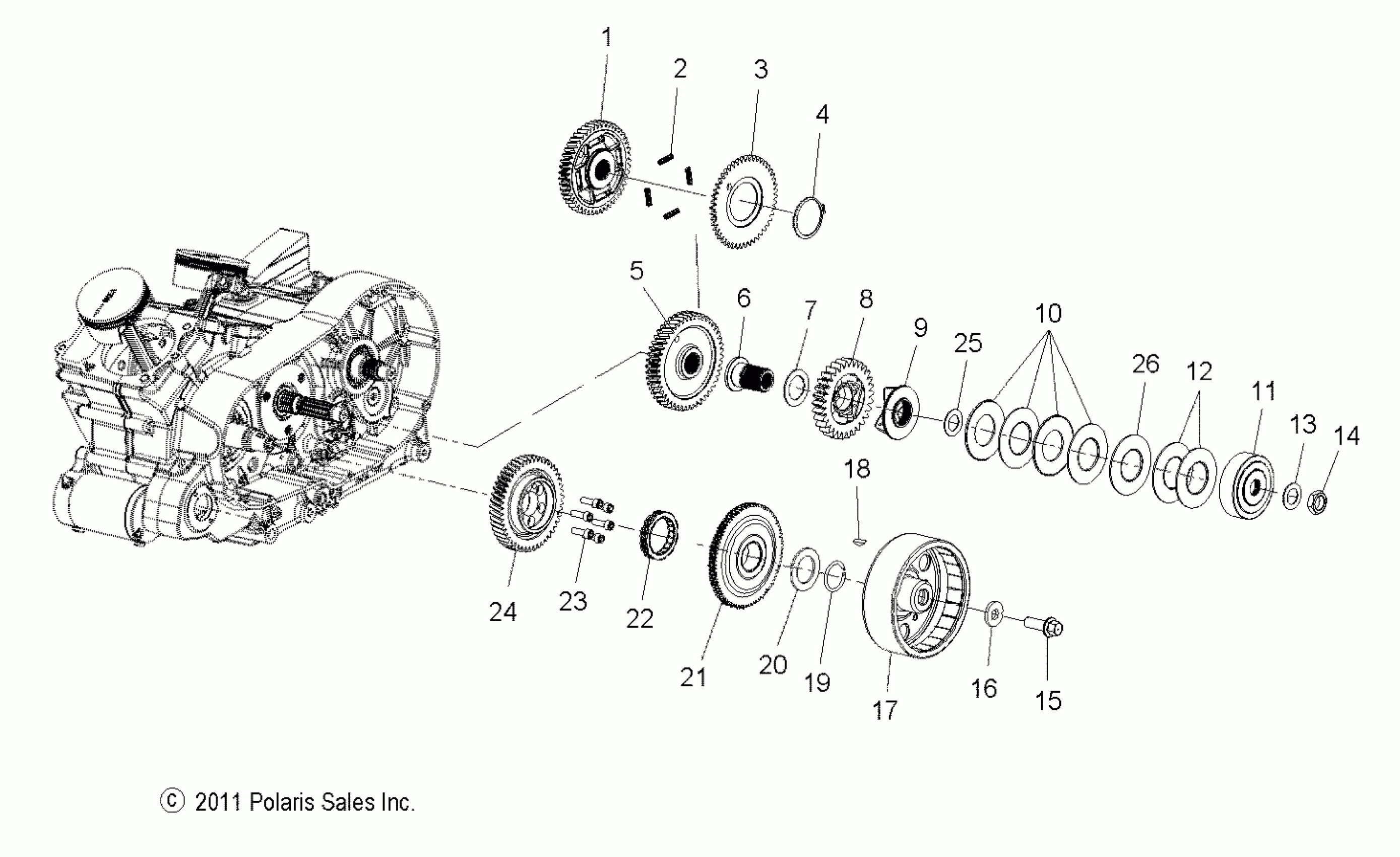 1
2
3
4
5
6
7
8
9
25
10
26
12
11
13
14
18
24
23
22
21
20
19
17
16
15

© 2011 Polaris Sales Inc.