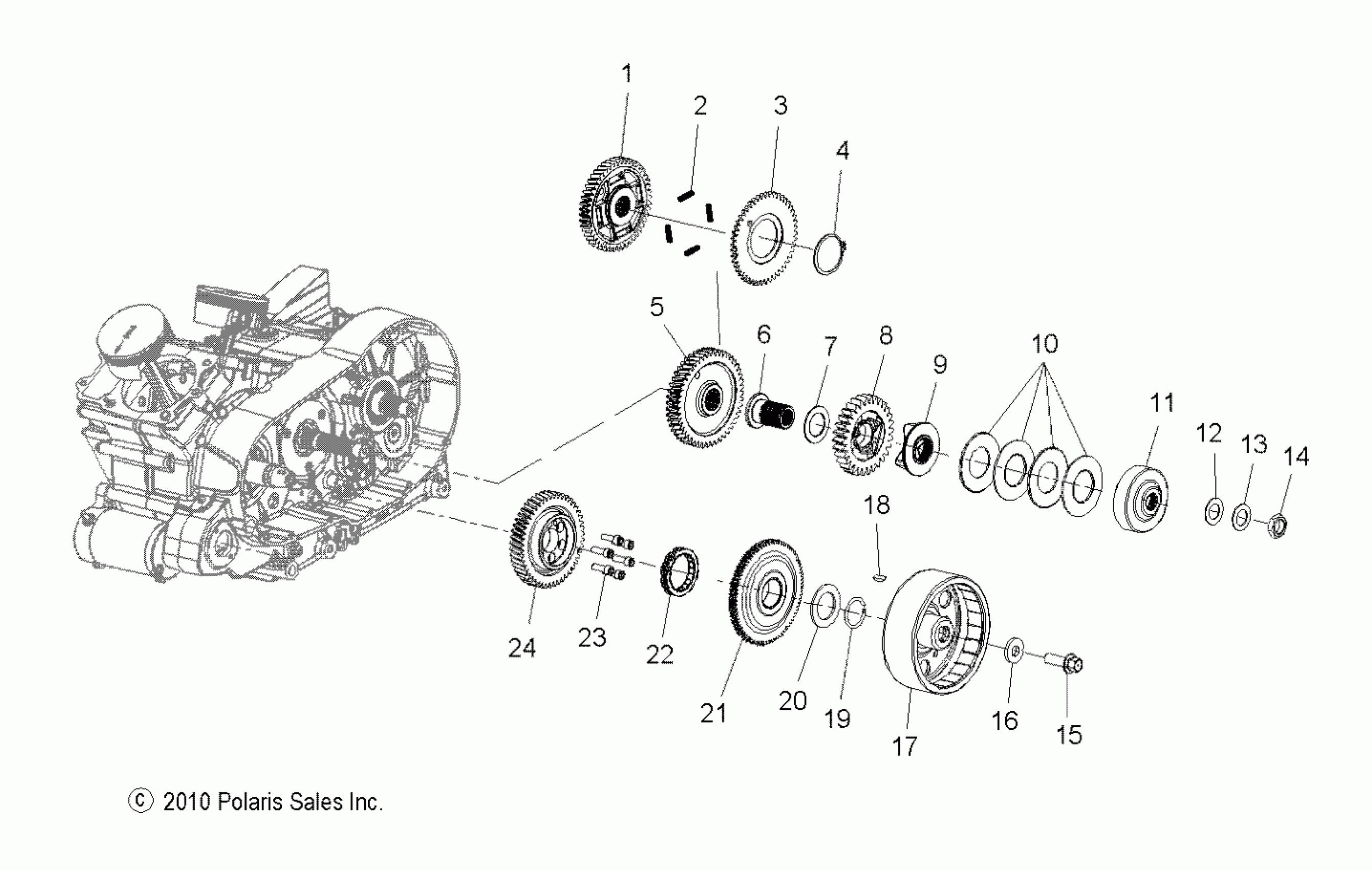 1
2
3
4
5
6
7
8
9
10
11
12
13
14
18
24
23
22
21
20
19
17
16
15

© 2010 Polaris Sales Inc.