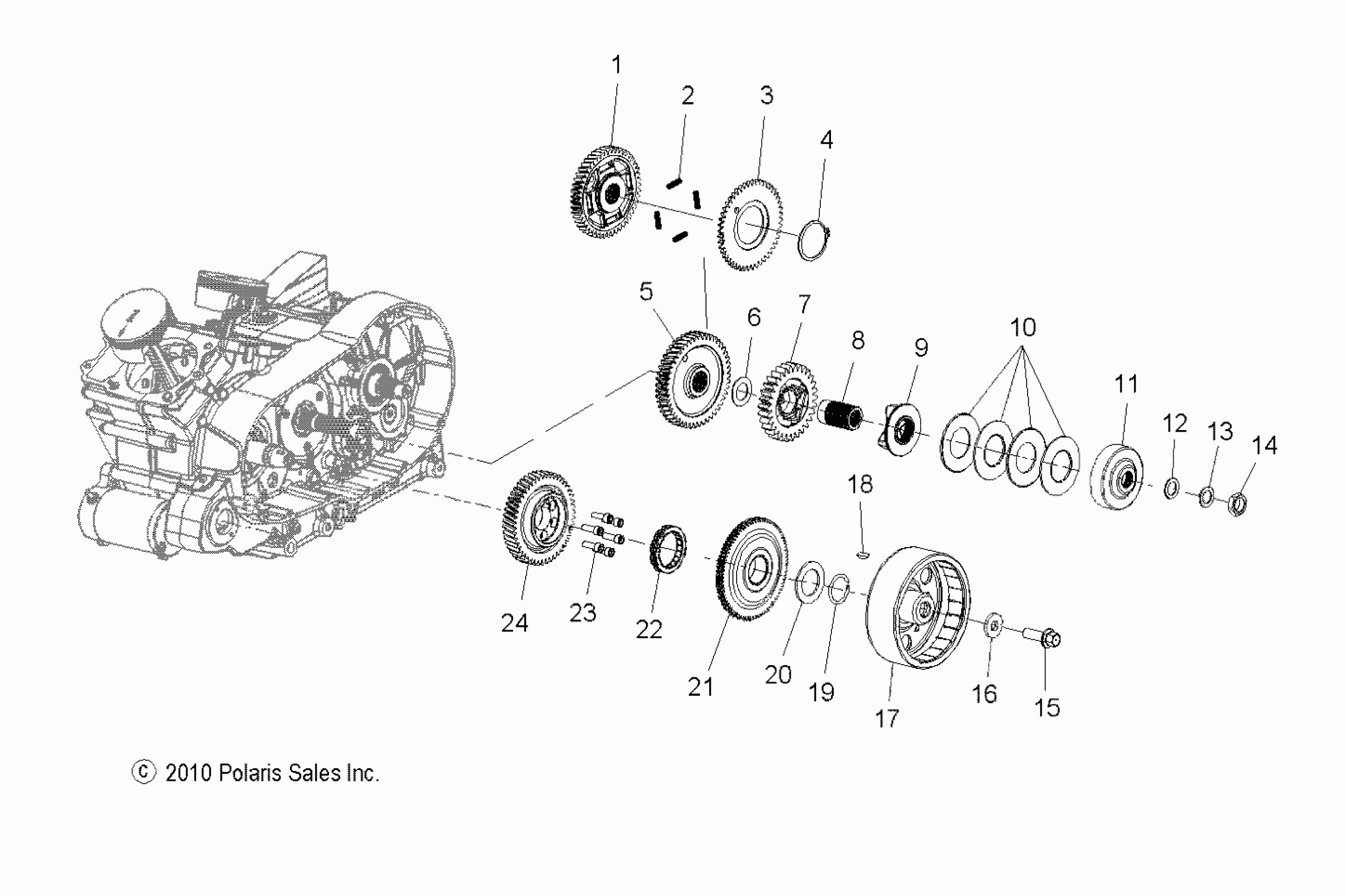 1
2
3
4
5
6
7
8
9
10
11
12
13
14
18
24
23
22
21
20
19
17
16
15

© 2010 Polaris Sales Inc.