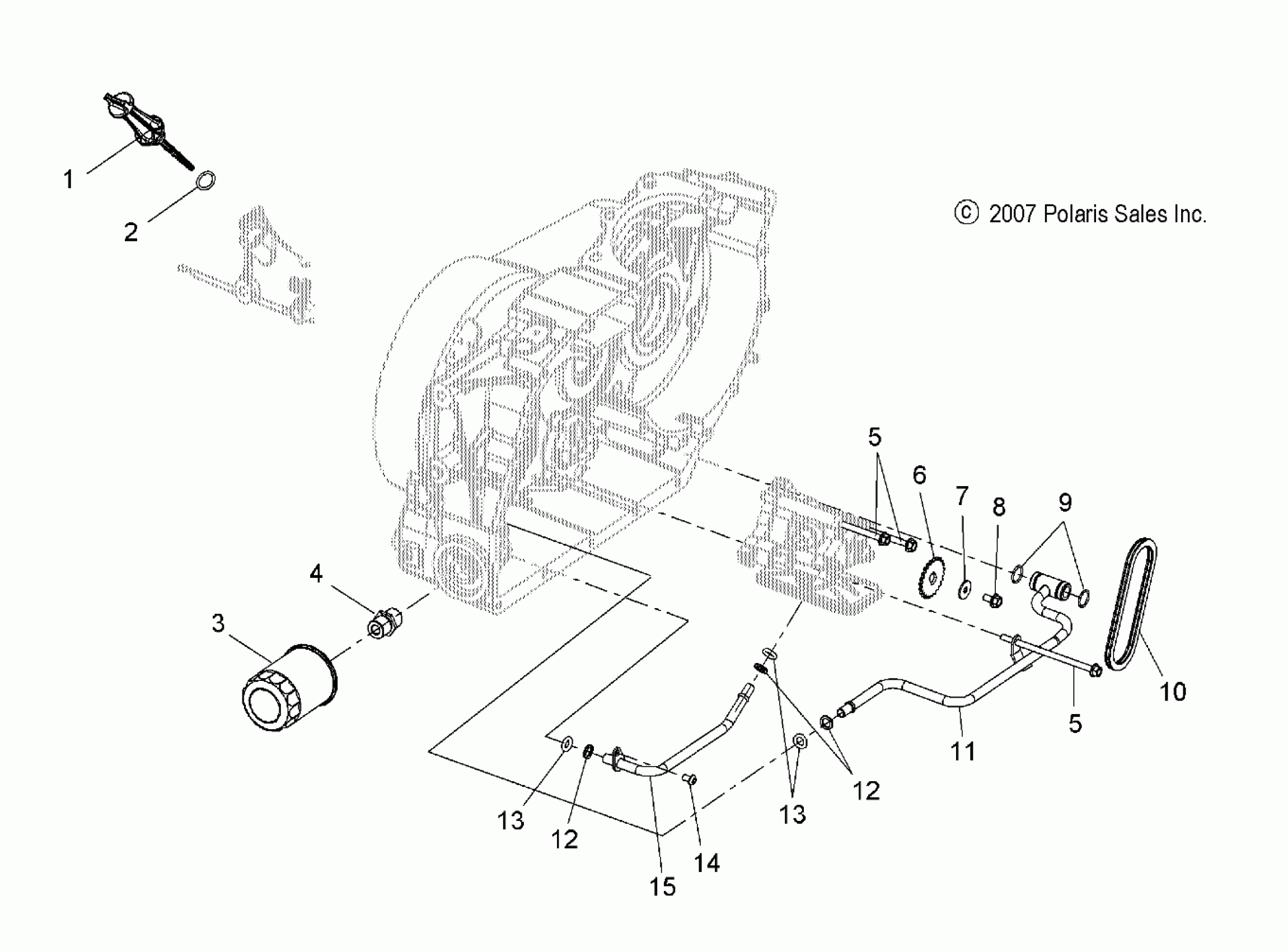 1
2
© 2007 Polaris Sales Inc.
5
6
7
8
9
4
3
10
5
11
12
13
13
12
14
15