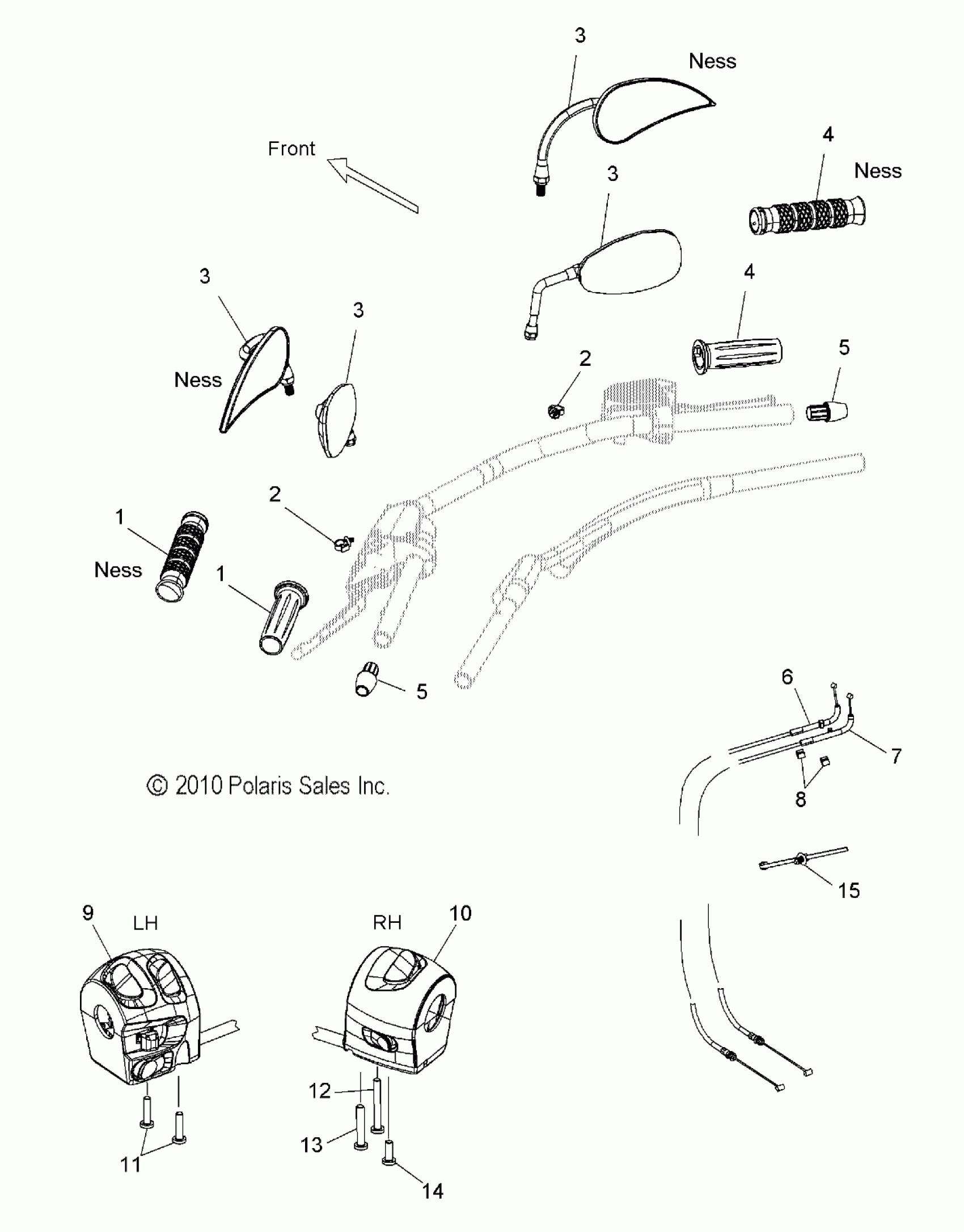 3
Ness
Front
3
4
Ness
3
3
4
Ness
2
5
2
1
Ness
1
5
6
7
8
© 2010 Polaris Sales Inc.
15
9
LH
RH
10
12
13
11
14