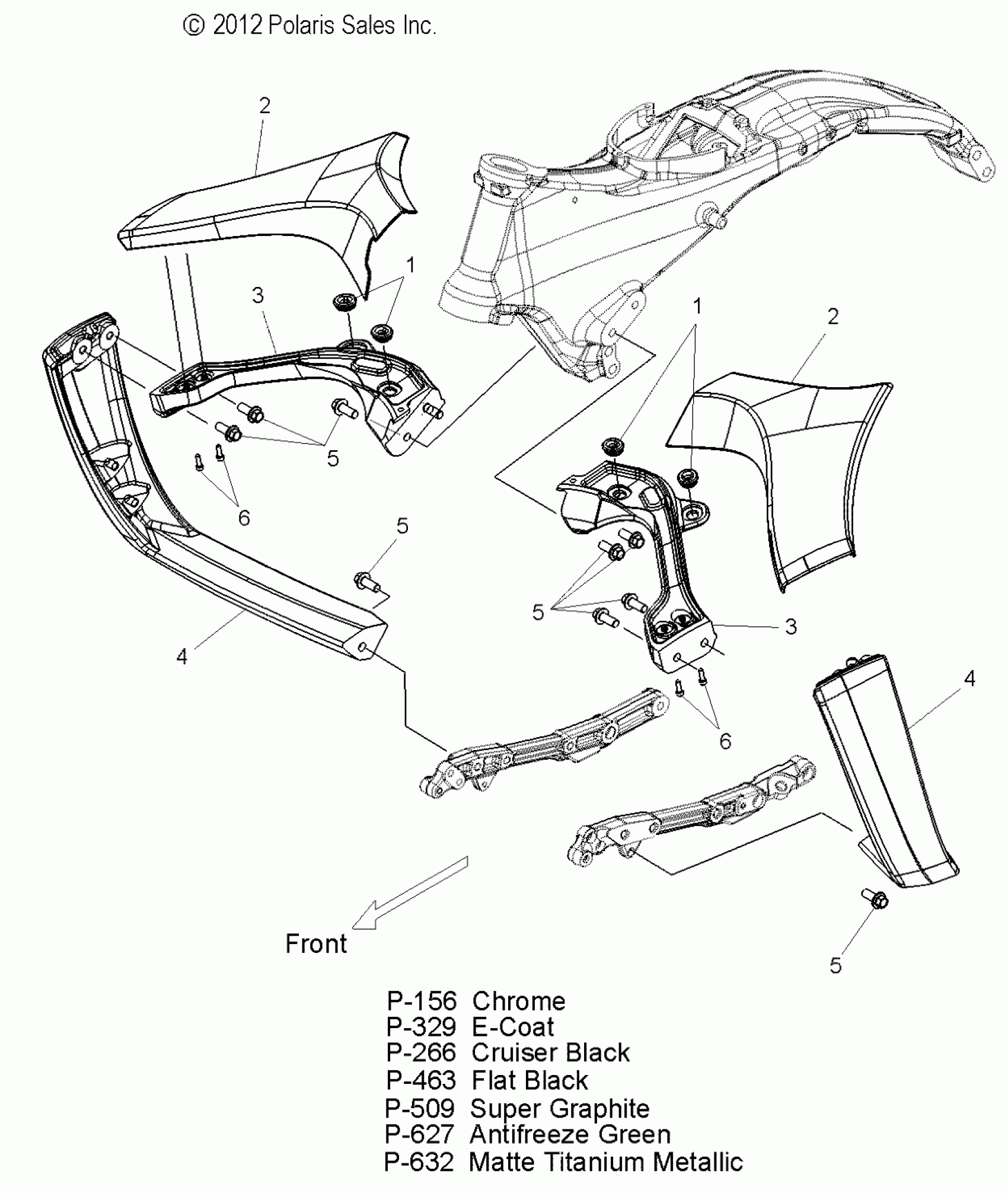 © 2012 Polaris Sales Inc.

2

1

3

1

2

5

6

5

5

3

4

4

6

Front

5

P-156 Chrome
P-329 E-Coat
P-266 Cruiser Black
P-463 Flat Black
P-509 Super Graphite
P-627 Antifreeze Green
P-632 Matte Titanium Metallic