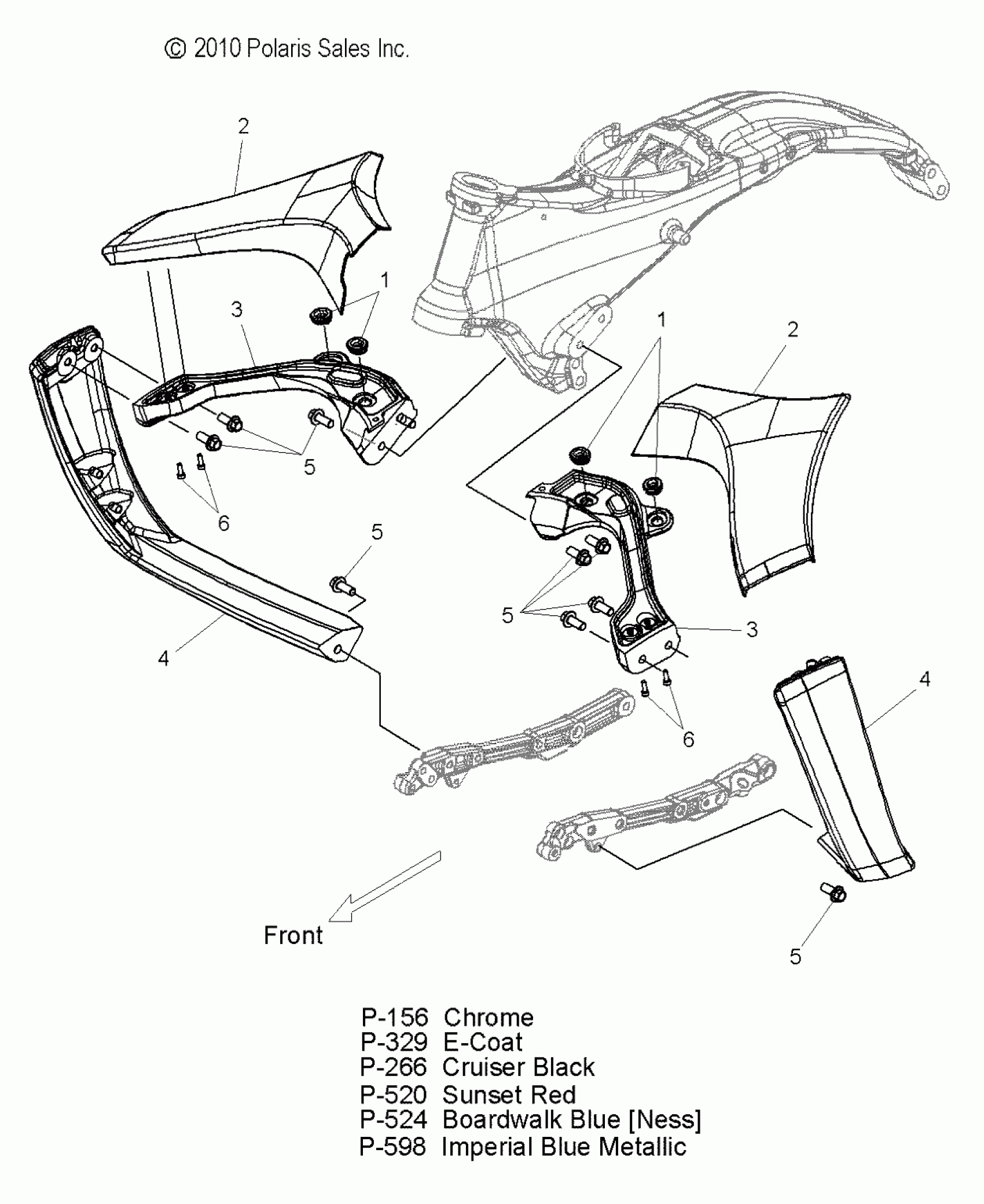 © 2010 Polaris Sales Inc.

2
1
3
1
2
5
6
5
5
3
4
4
6
Front
5

P-156 Chrome
P-329 E-Coat
P-266 Cruiser Black
P-520 Sunset Red
P-524 Boardwalk Blue [Ness]
P-598 Imperial Blue Metallic