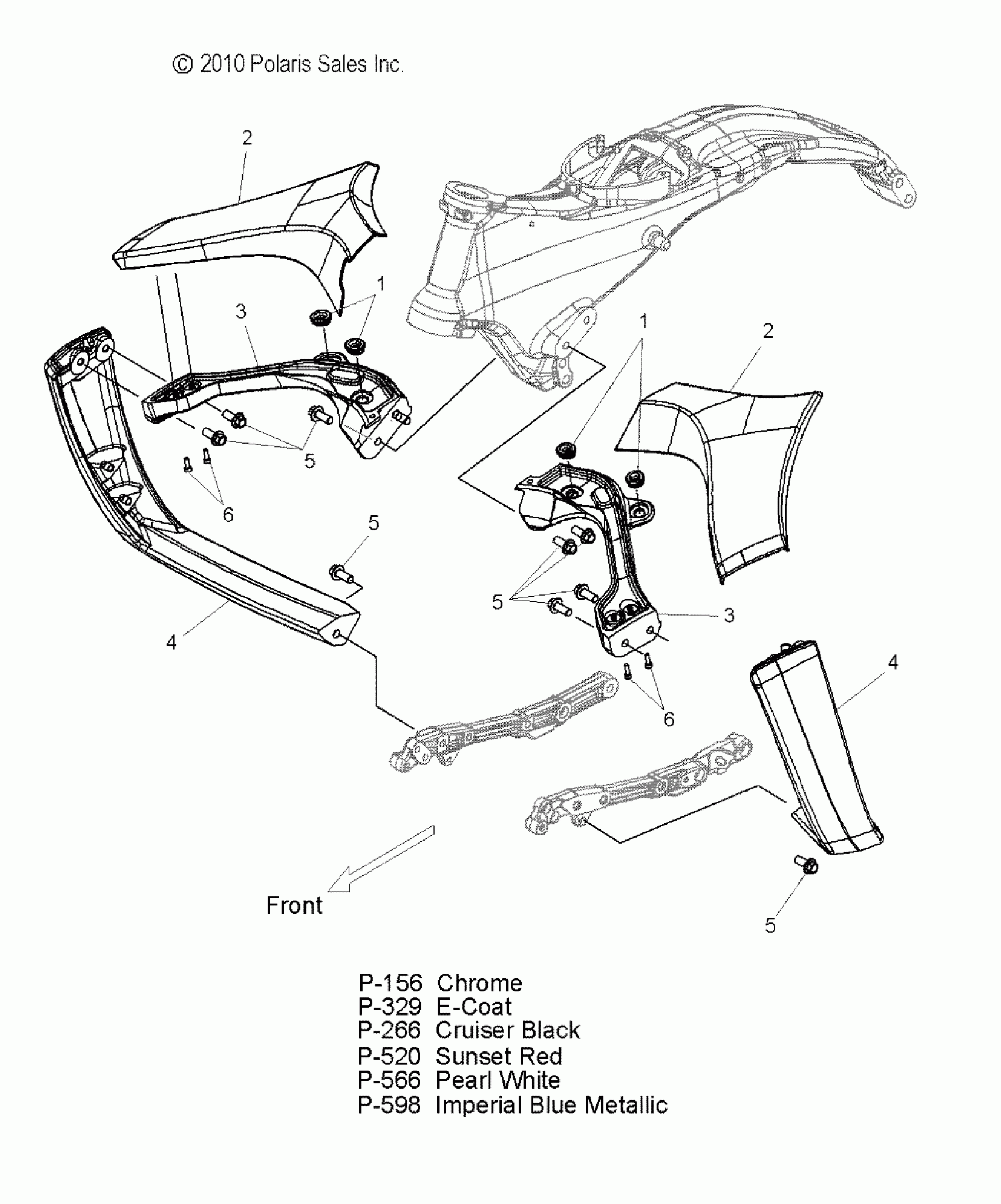 © 2010 Polaris Sales Inc.

2
1
3
1
2
5
6
5
5
3
4
4
6
Front
5

P-156 Chrome
P-329 E-Coat
P-266 Cruiser Black
P-520 Sunset Red
P-566 Pearl White
P-598 Imperial Blue Metallic