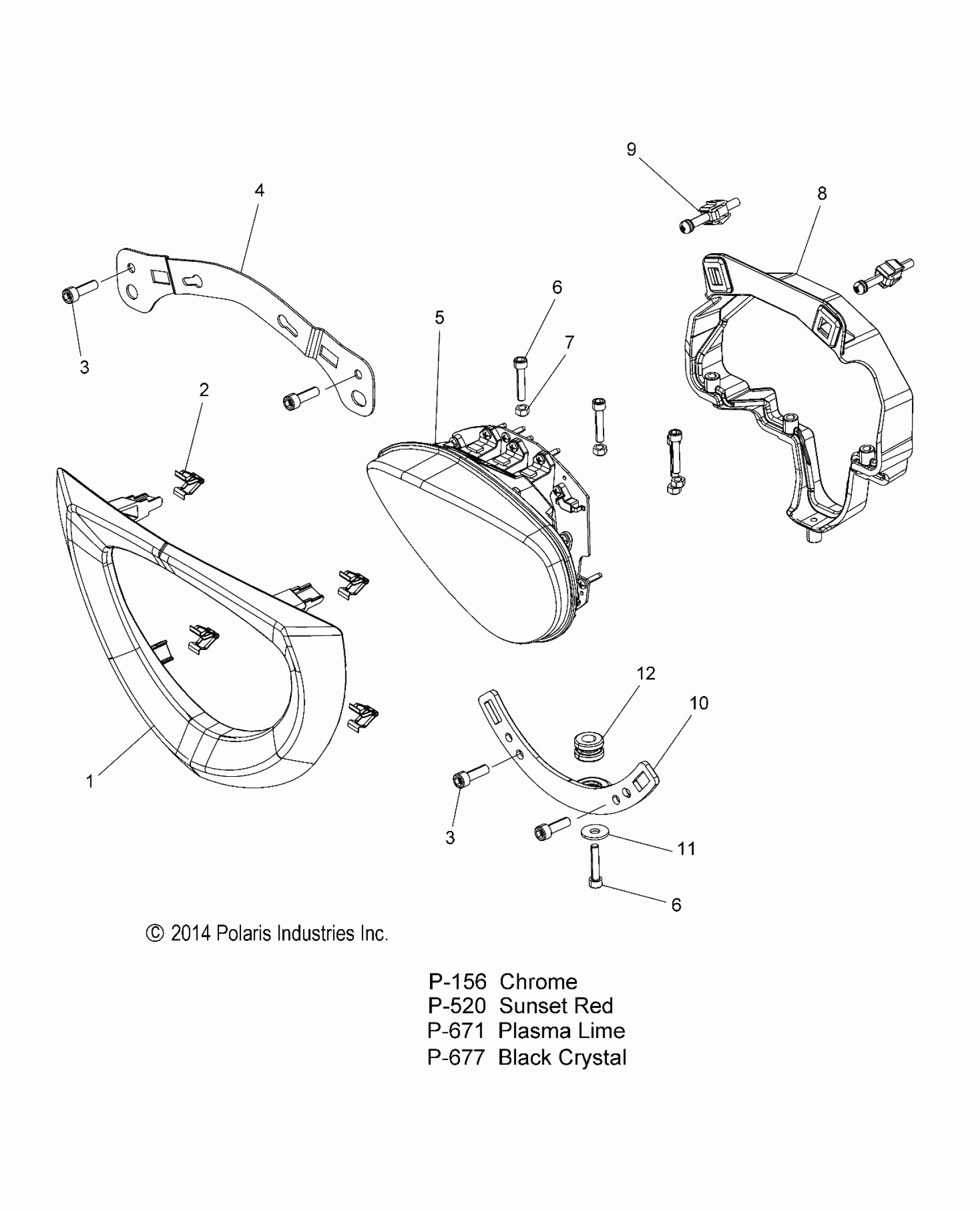 9
4
8
6
5
7
3
2
12
10
1
3
11
6

© 2014 Polaris Industries Inc.

P-156 Chrome
P-520 Sunset Red
P-671 Plasma Lime
P-677 Black Crystal