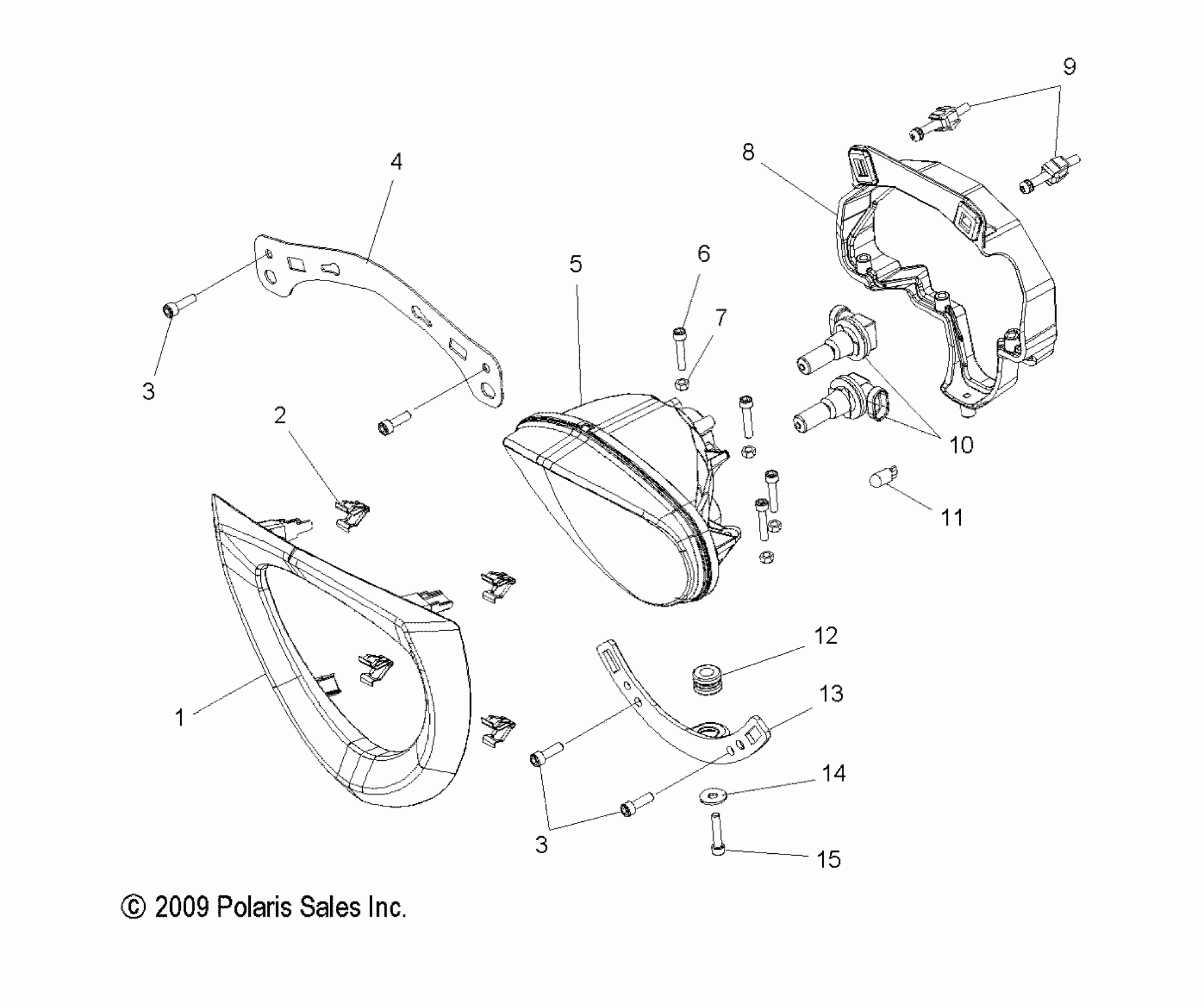 9
8
4
5
6
7
3
2
10
11
12
13
1
14
3
15
© 2009 Polaris Sales Inc.