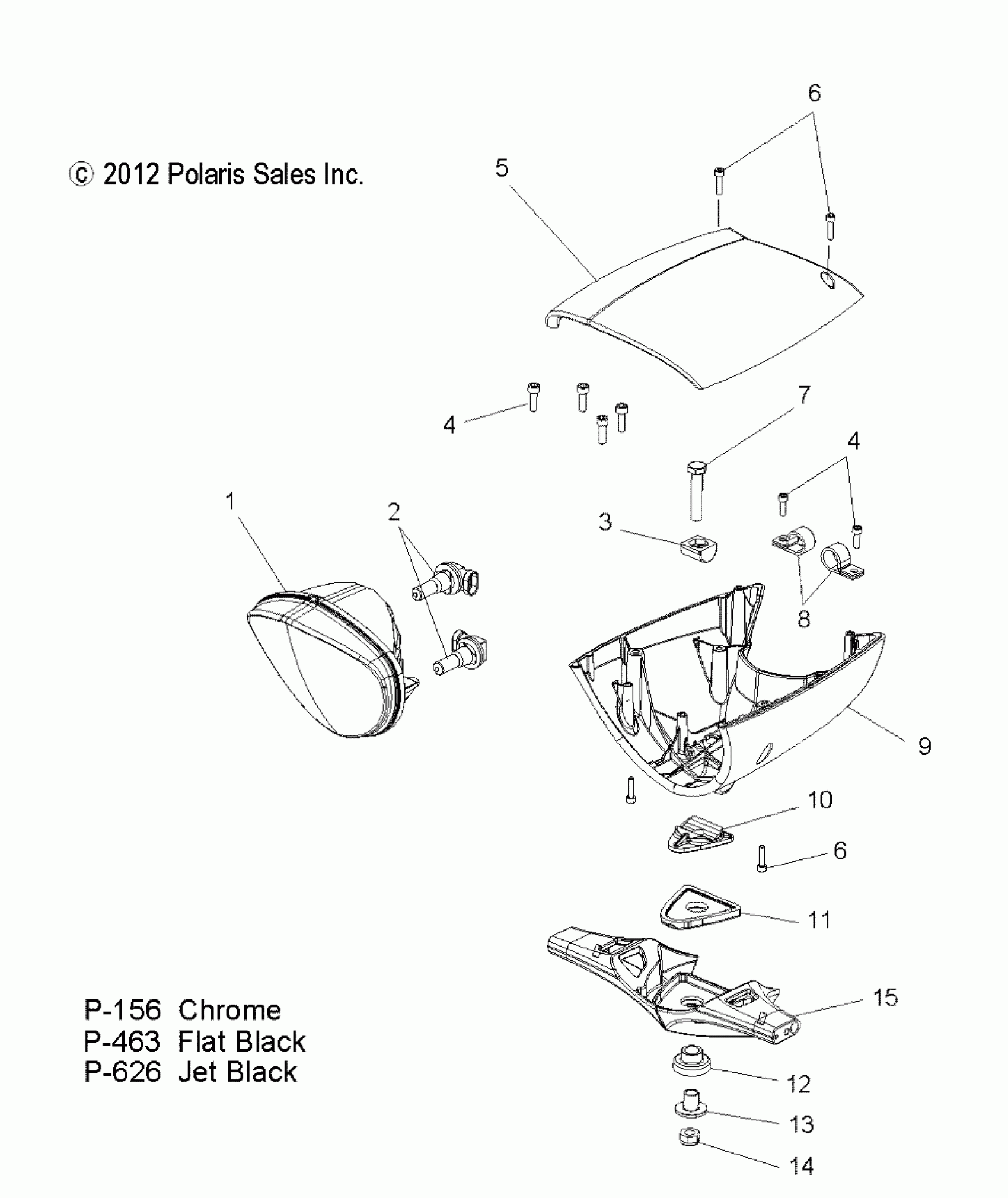 © 2012 Polaris Sales Inc.

6
5
4
7
4
1
2
3
8
9
10
6
11
15
12
13
14

P-156 Chrome
P-463 Flat Black
P-626 Jet Black