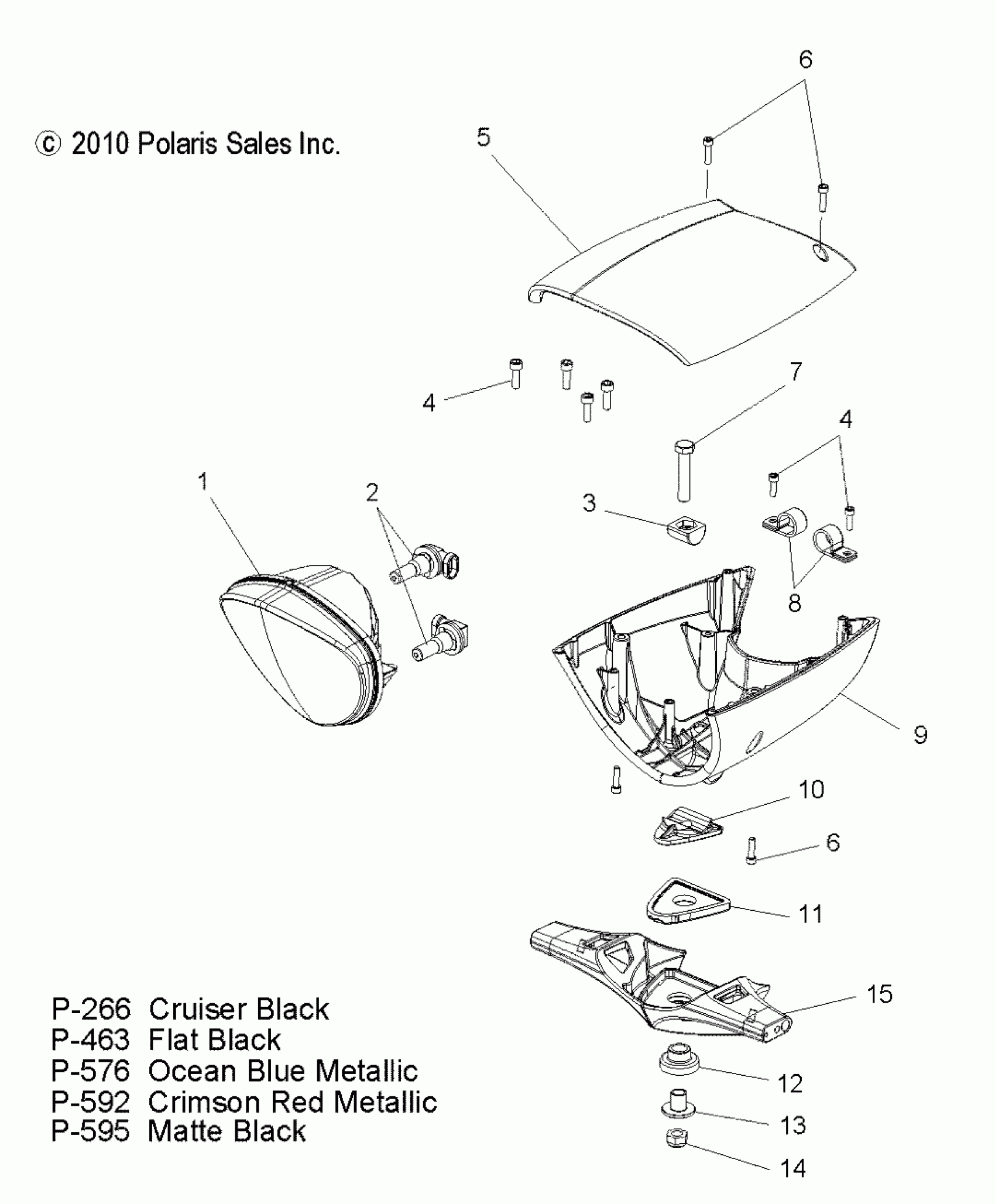 6

© 2010 Polaris Sales Inc.

5

4

7

4

1

2

3

8

9

10

6

11

15

12

13

14

P-266 Cruiser Black
P-463 Flat Black
P-576 Ocean Blue Metallic
P-592 Crimson Red Metallic
P-595 Matte Black