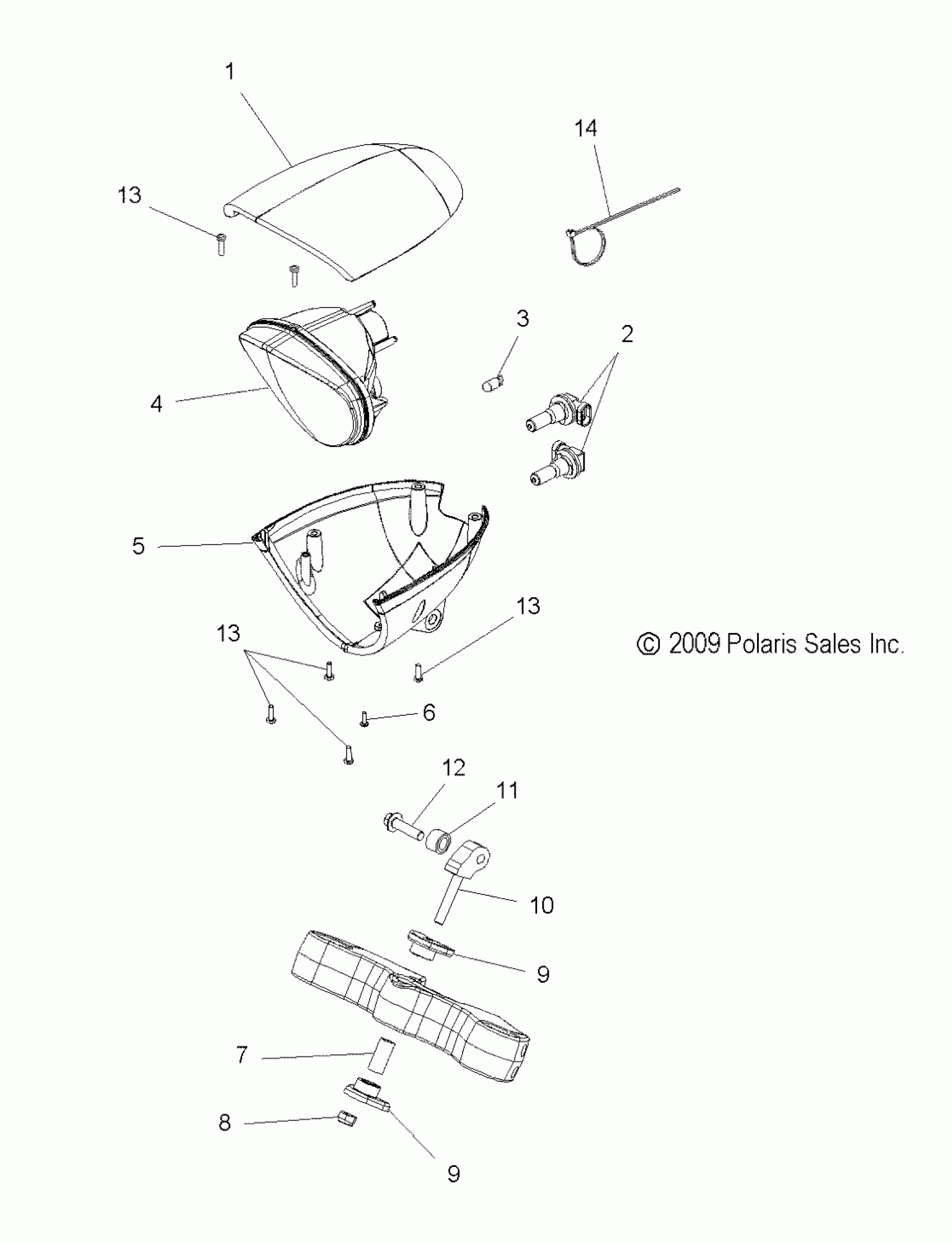 1

14

13

3

2

4

5

13

13

© 2009 Polaris Sales Inc.

6

12

11

10

9

7

8

9