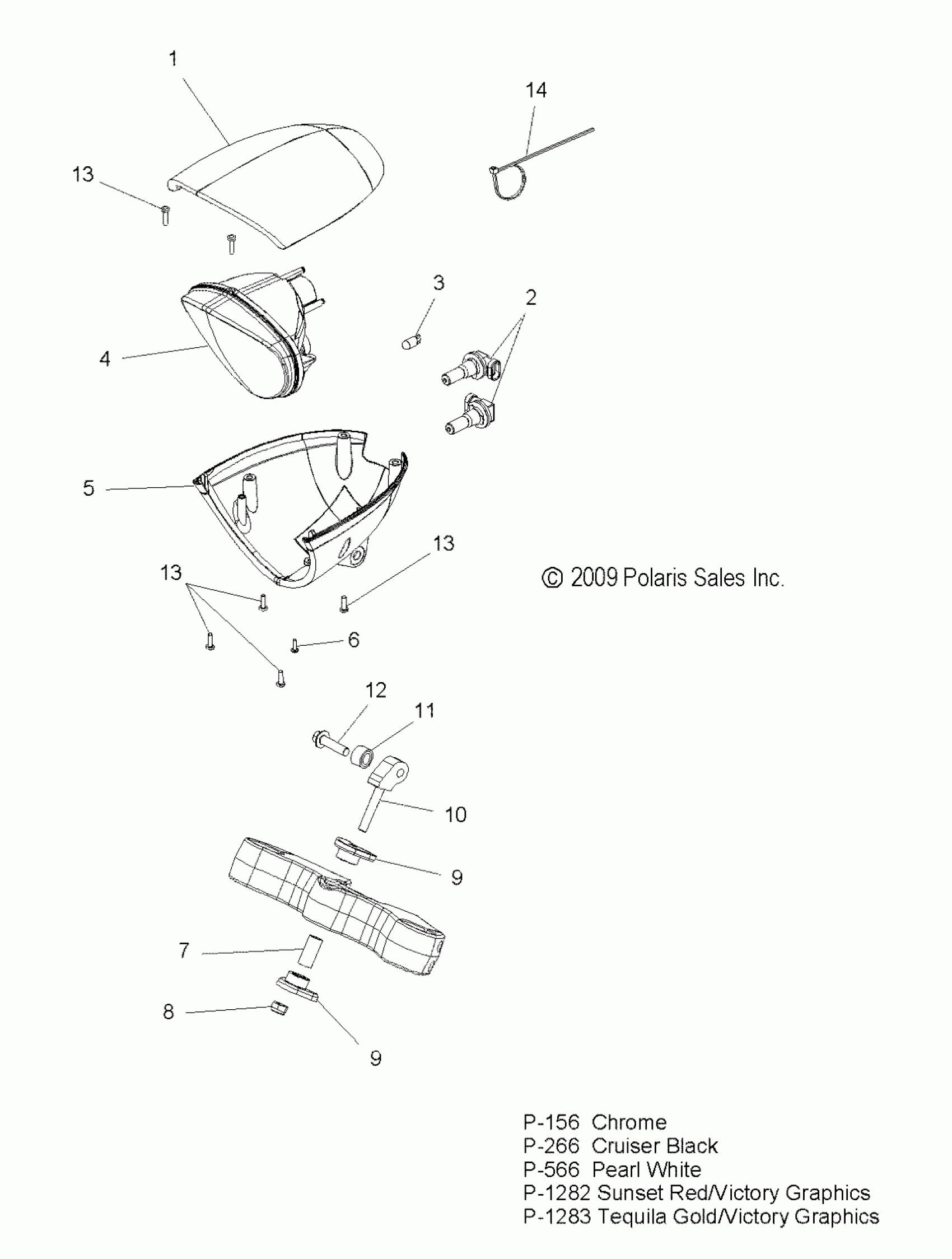 1
14
13
3
2
4
5
13
13
© 2009 Polaris Sales Inc.
6
12
11
10
9
7
8
9

P-156 Chrome
P-266 Cruiser Black
P-566 Pearl White
P-1282 Sunset Red/Victory Graphics
P-1283 Tequila Gold/Victory Graphics