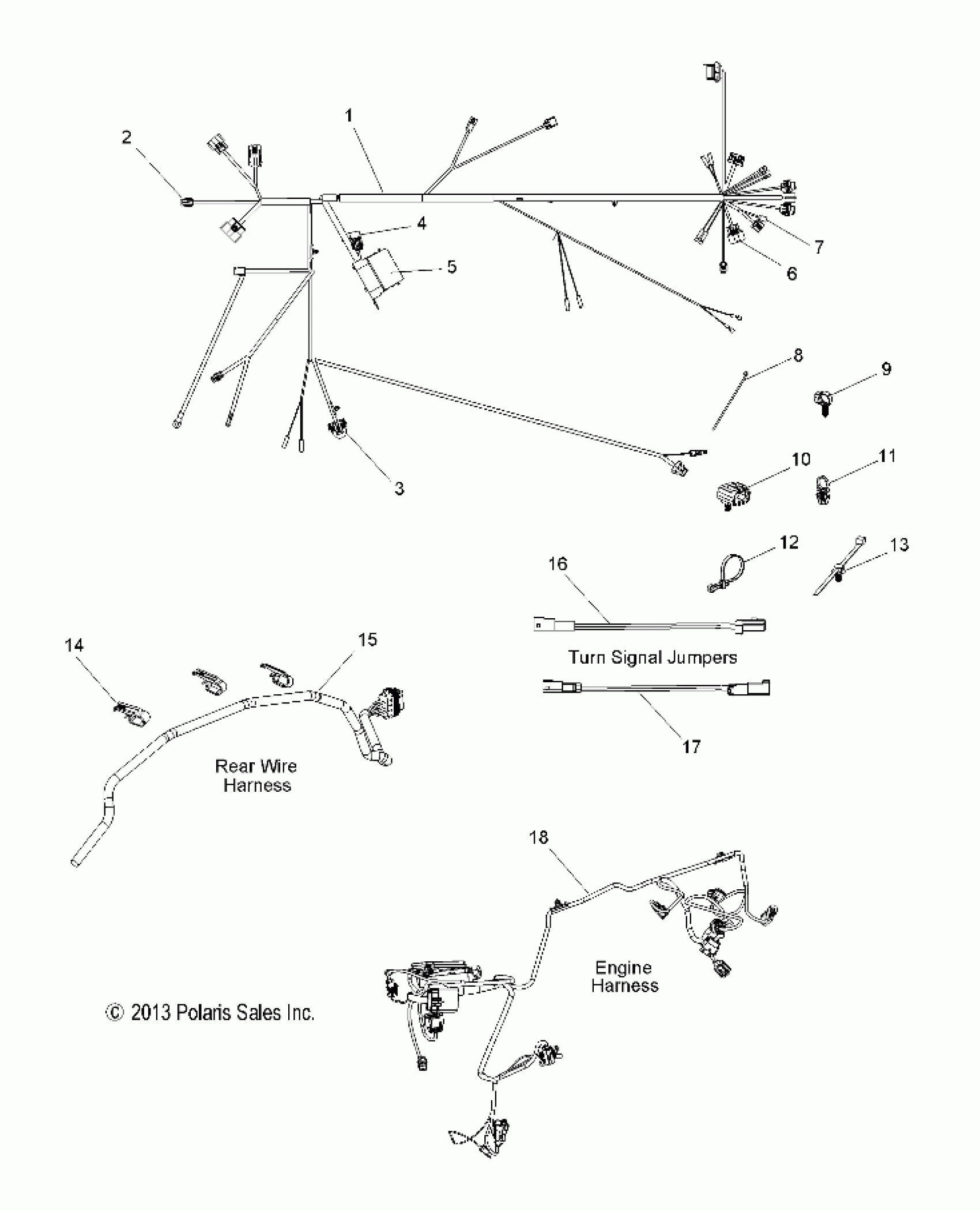 1
2
4
5
7
6
8
9
3
10
11
12
13
16
Turn Signal Jumpers
17
14
15
Rear Wire Harness
18
Engine Harness
© 2013 Polaris Sales Inc.