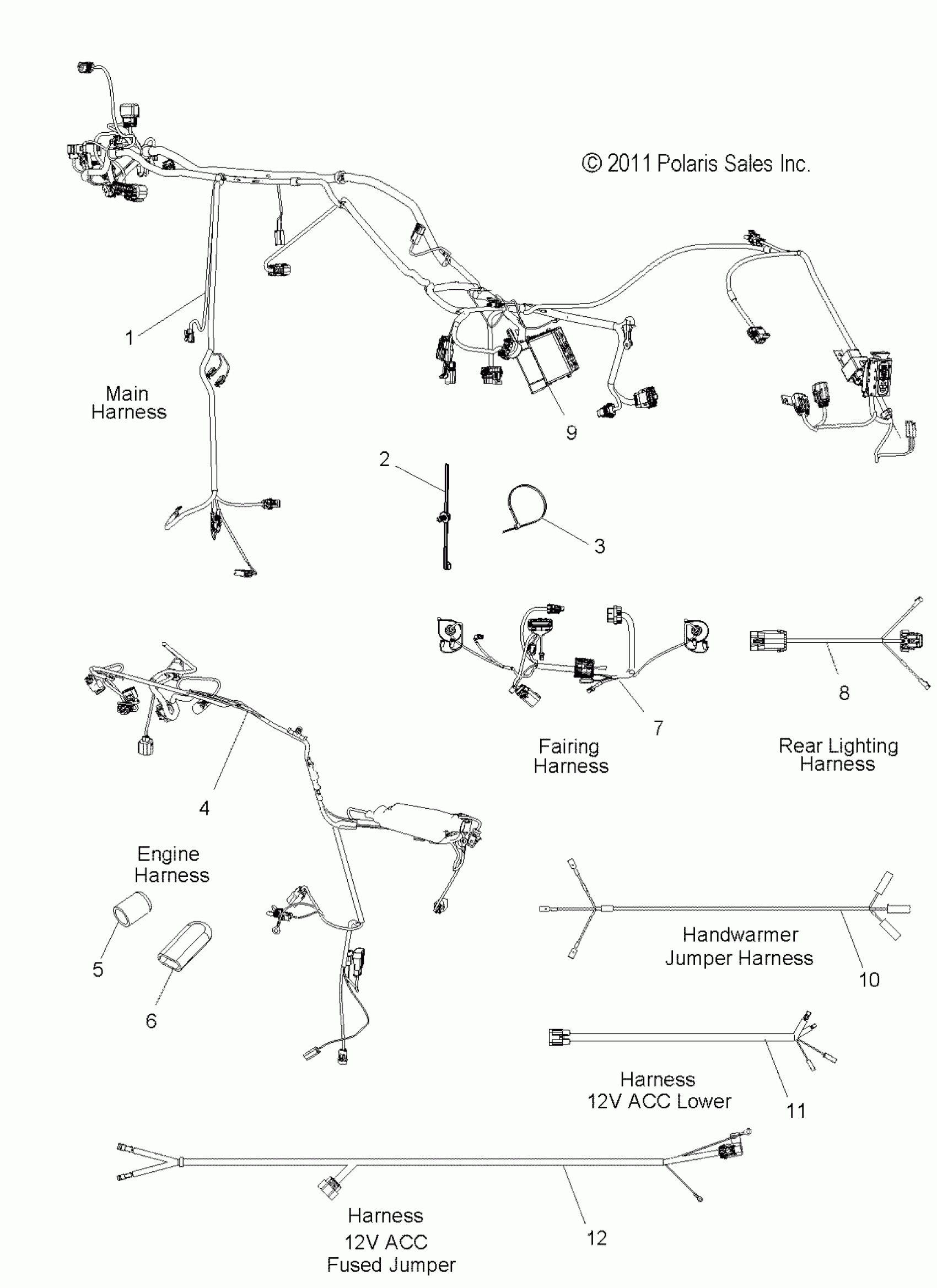 © 2011 Polaris Sales Inc.

1

Main Harness

9

2

3

7

Fairing Harness

8

Rear Lighting Harness

4

Engine Harness

5

6

Handwarmer Jumper Harness

10

Harness 12V ACC Lower

11

Harness 12V ACC Fused Jumper

12