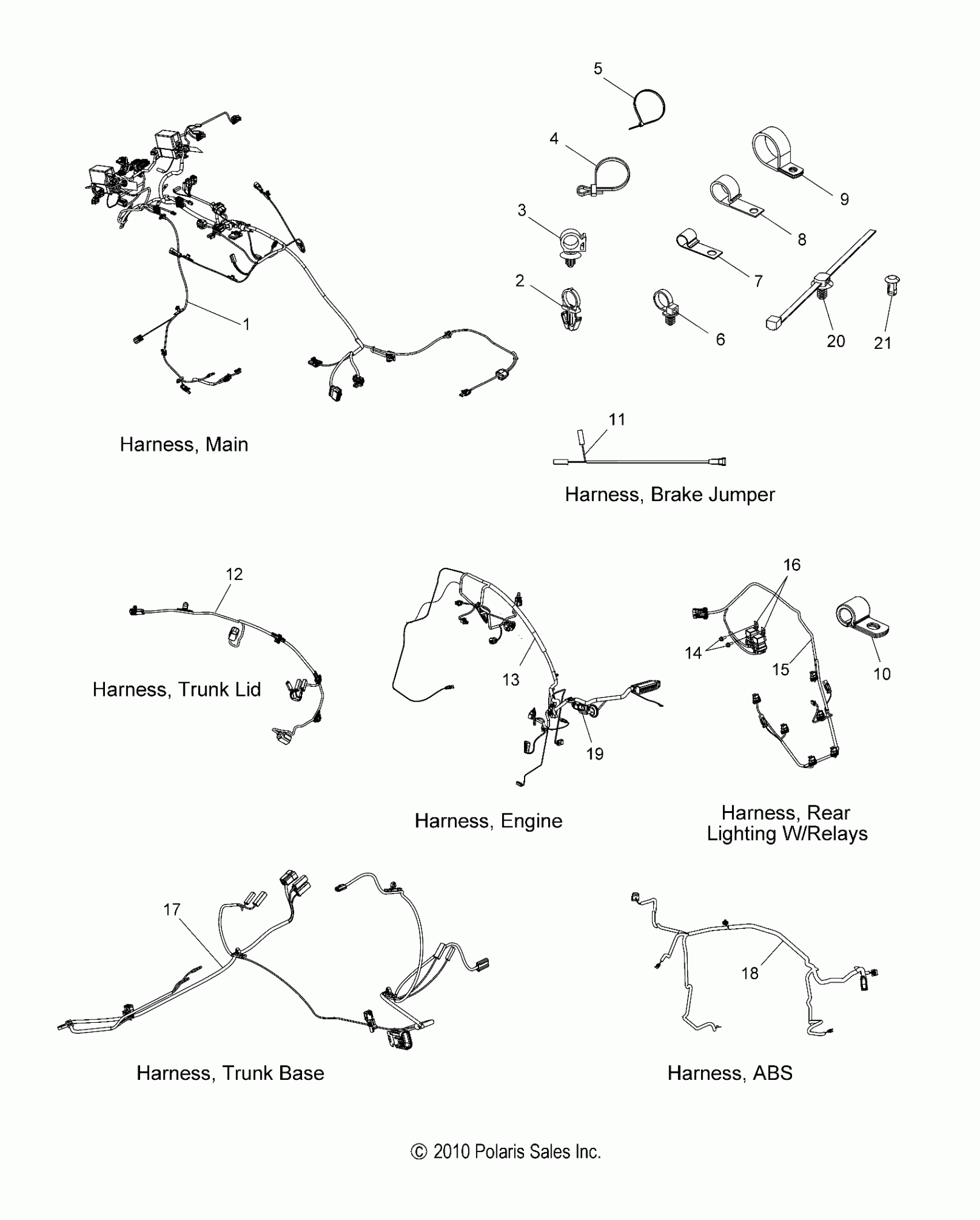 5

4

9

3

8

7

2

6

20

21

1

Harness, Main

11

Harness, Brake Jumper

12

Harness, Trunk Lid

13

19

Harness, Engine

16

14

15

10

Harness, Rear Lighting W/Relays

17

Harness, Trunk Base

18

Harness, ABS

© 2010 Polaris Sales Inc.