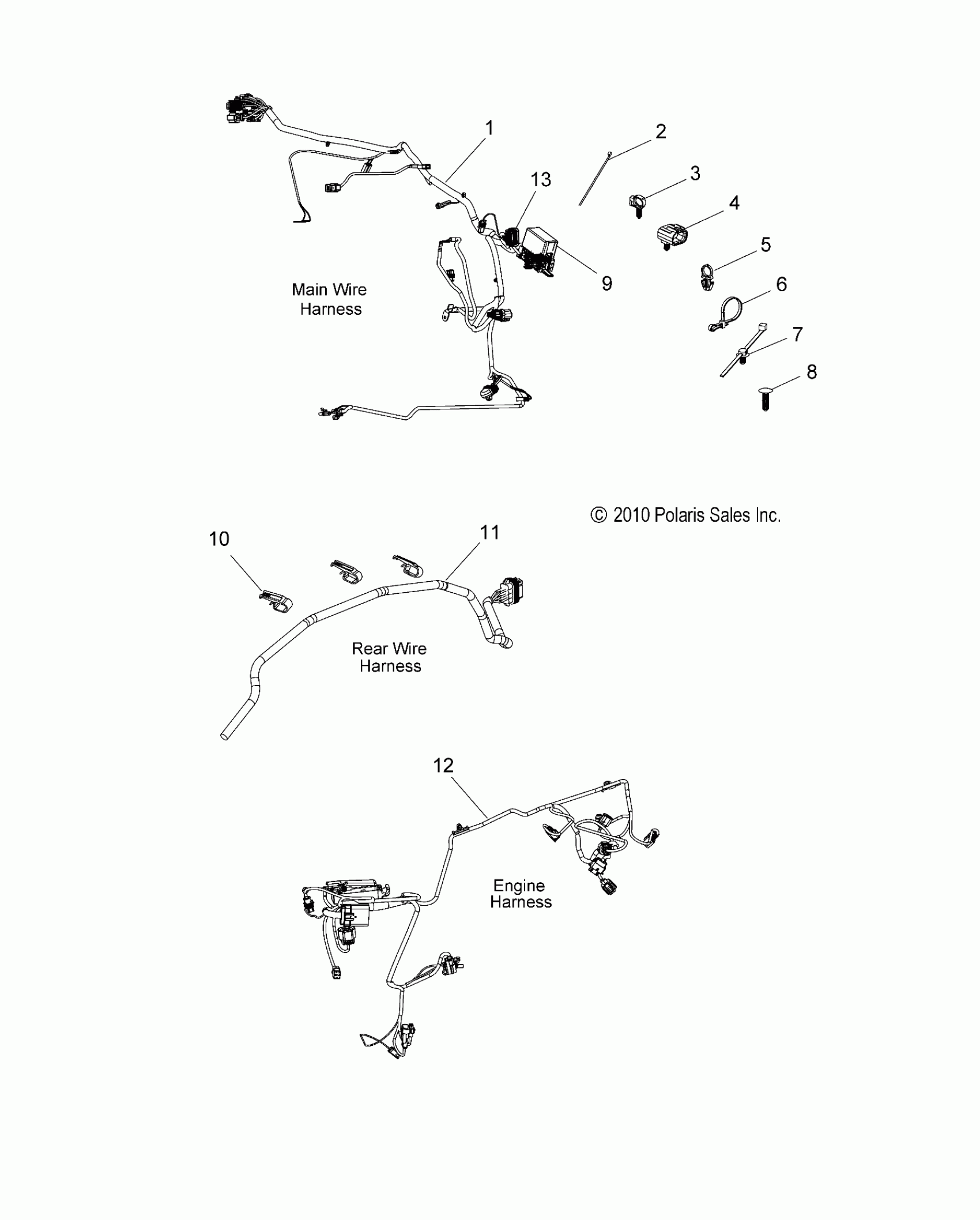 1

2

13

3

4

5

9

6

Main Wire Harness

7

8

© 2010 Polaris Sales Inc.

10

11

Rear Wire Harness

12

Engine Harness