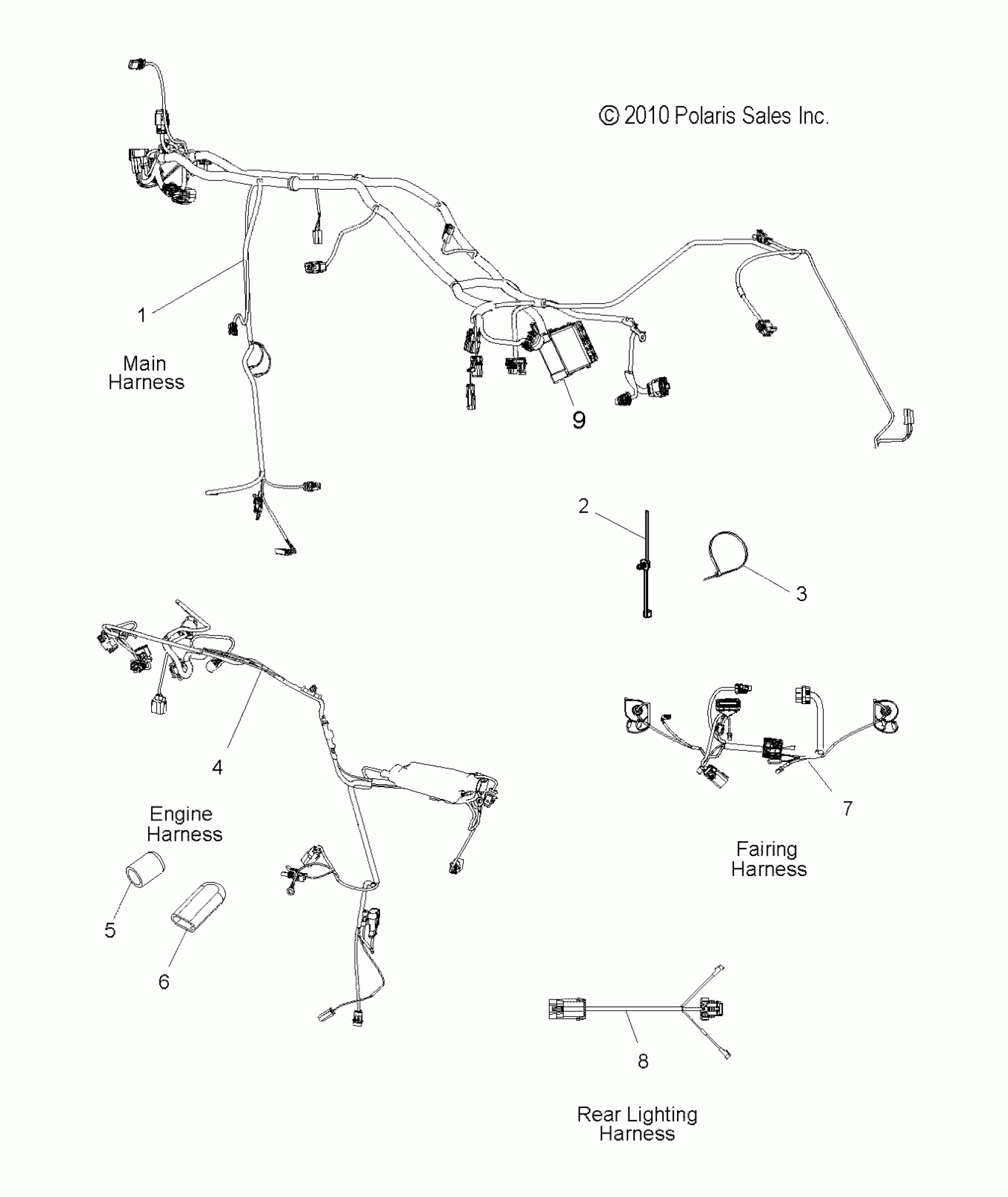 © 2010 Polaris Sales Inc.

1

Main Harness

9

2

3

4

Engine Harness

5

6

7

Fairing Harness

8

Rear Lighting Harness