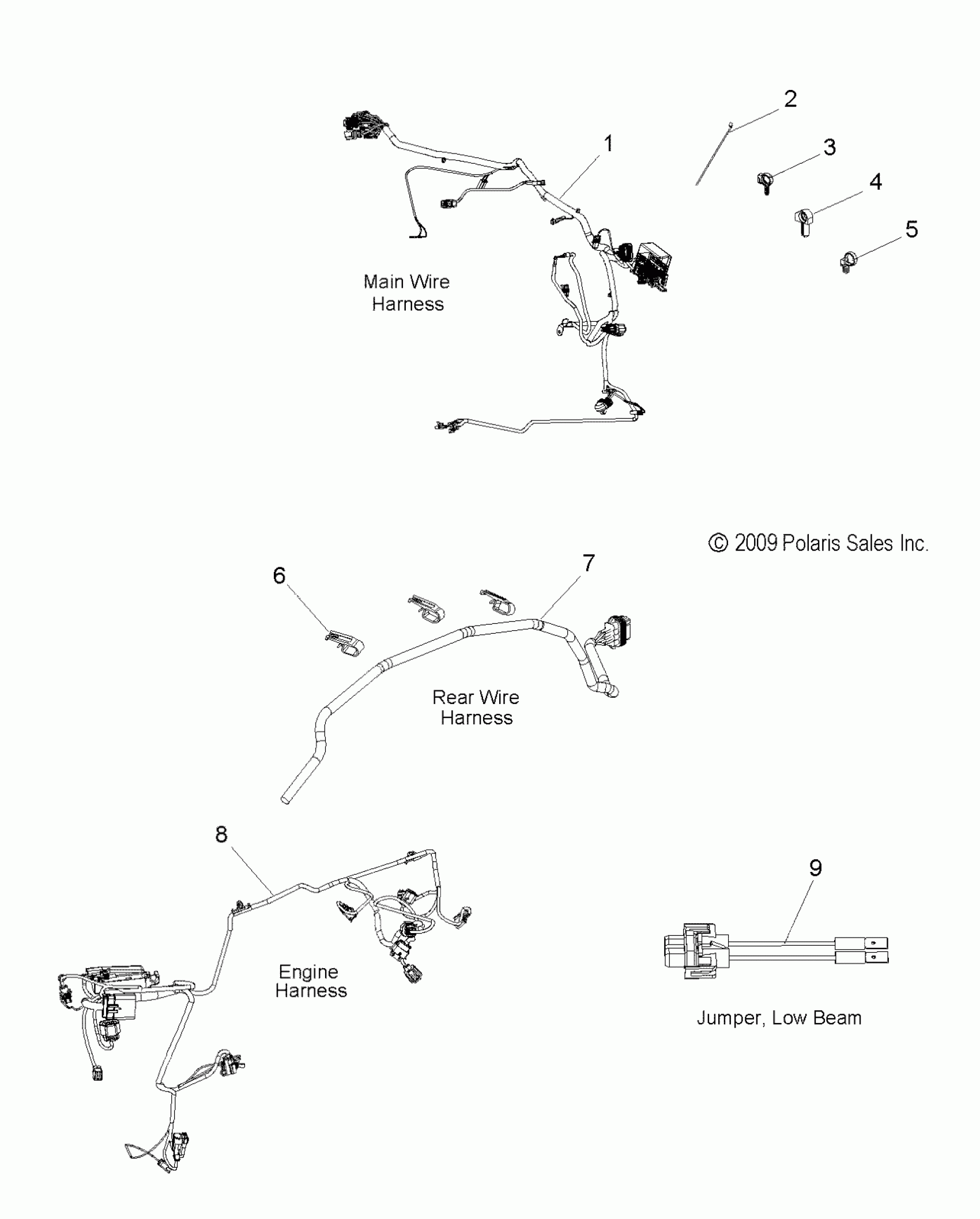 2

1

3

4

5

Main Wire Harness

© 2009 Polaris Sales Inc.

6

7

Rear Wire Harness

8

9

Engine Harness

Jumper, Low Beam