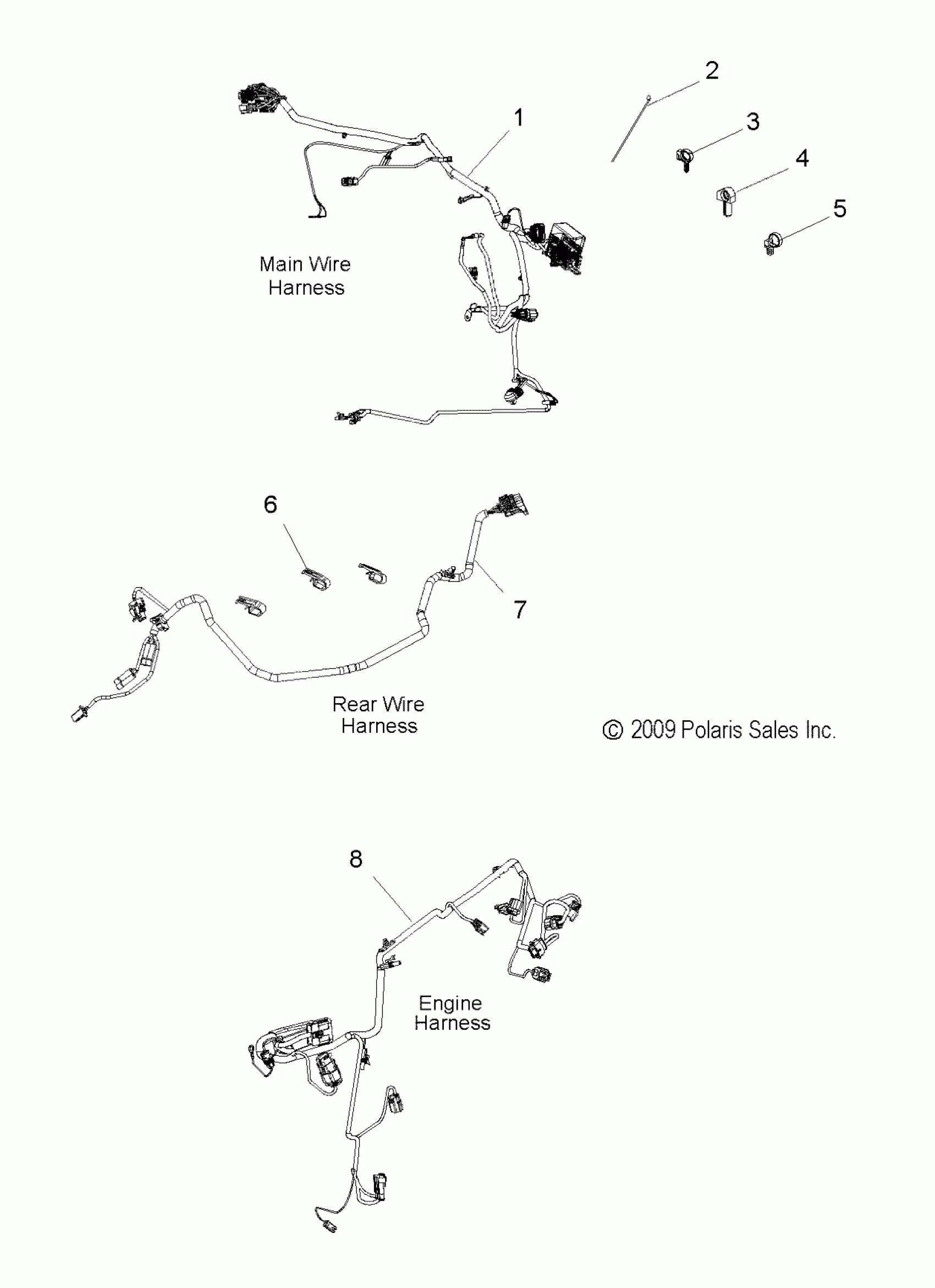 2

1

3

4

5

Main Wire Harness

6

7

Rear Wire Harness

© 2009 Polaris Sales Inc.

8

Engine Harness