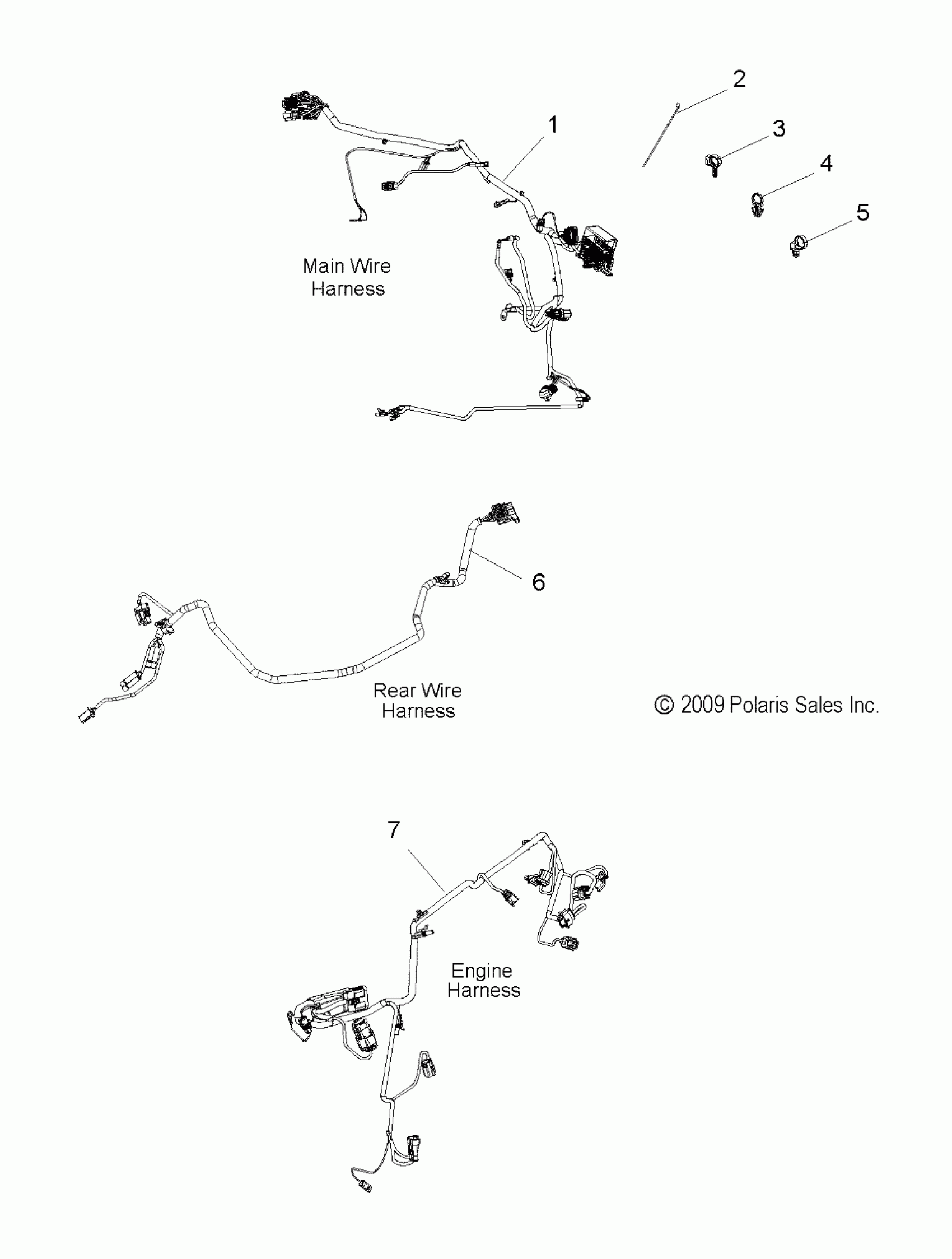 2
1
3
4
5
Main Wire
Harness

6
Rear Wire
Harness

© 2009 Polaris Sales Inc.

7
Engine
Harness