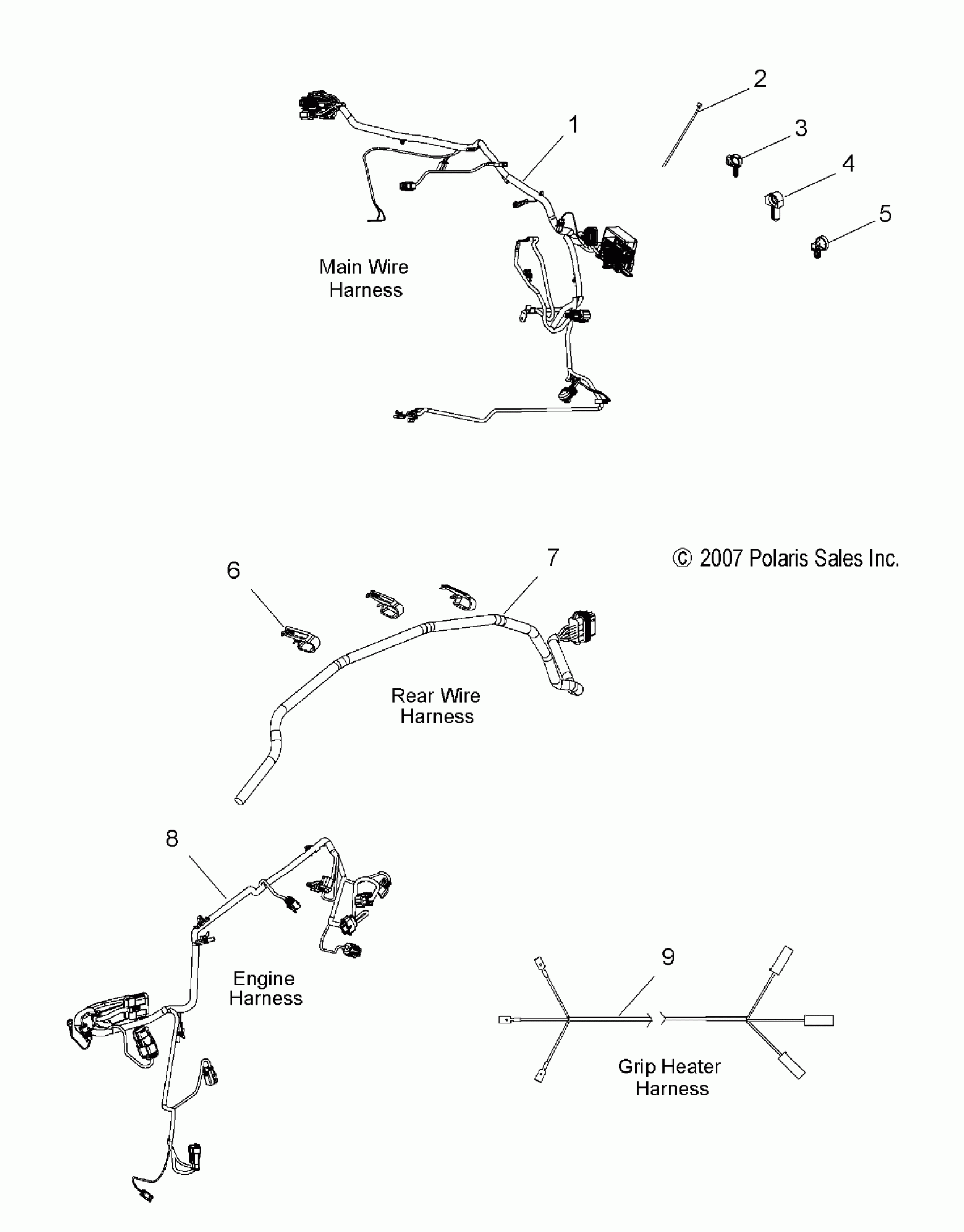 2

1

3

4

5

Main Wire Harness

7

© 2007 Polaris Sales Inc.

6

Rear Wire Harness

8

Engine Harness

9

Grip Heater Harness