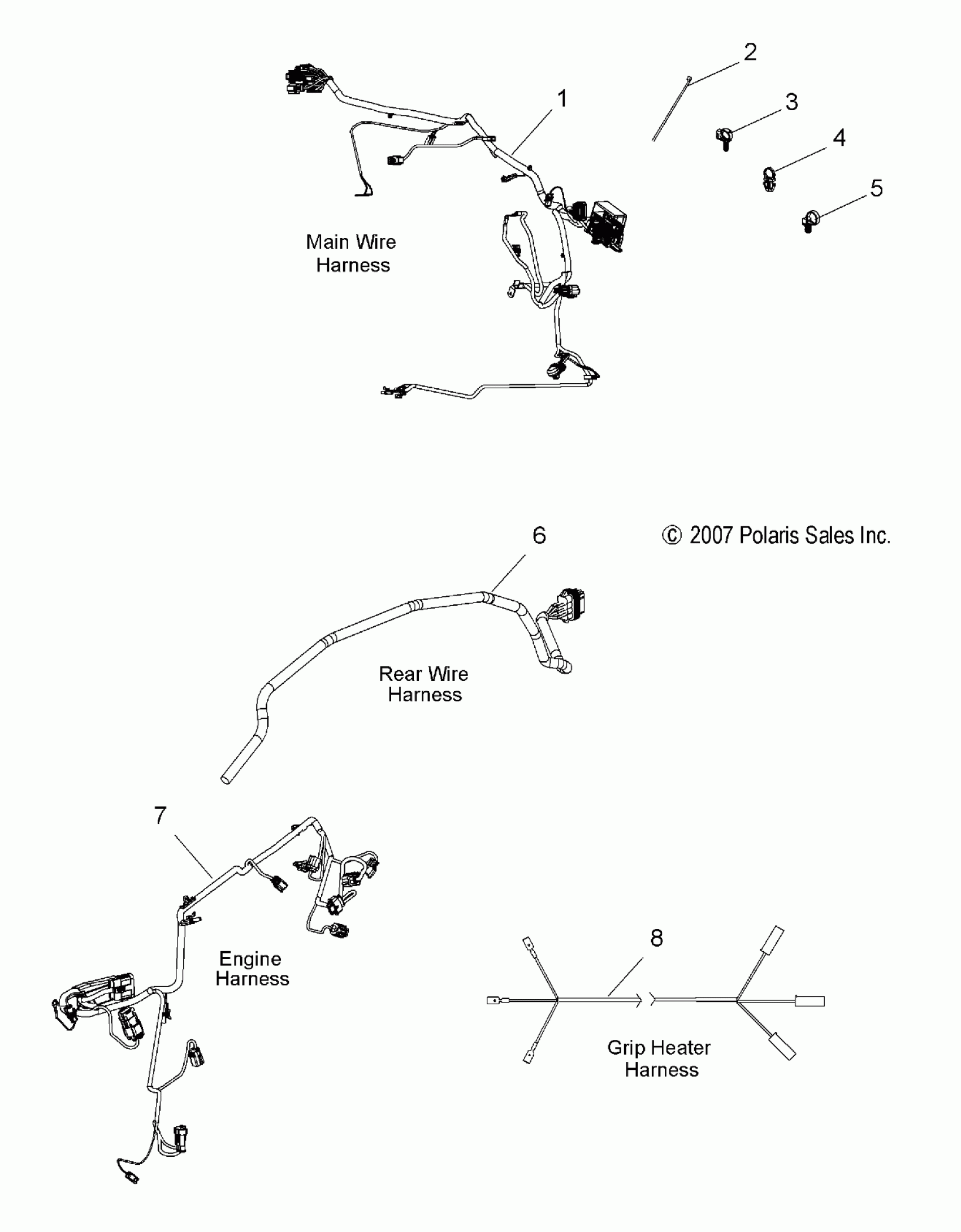 2

1

3

4

5

Main Wire Harness

6

© 2007 Polaris Sales Inc.

Rear Wire Harness

7

Engine Harness

8

Grip Heater Harness