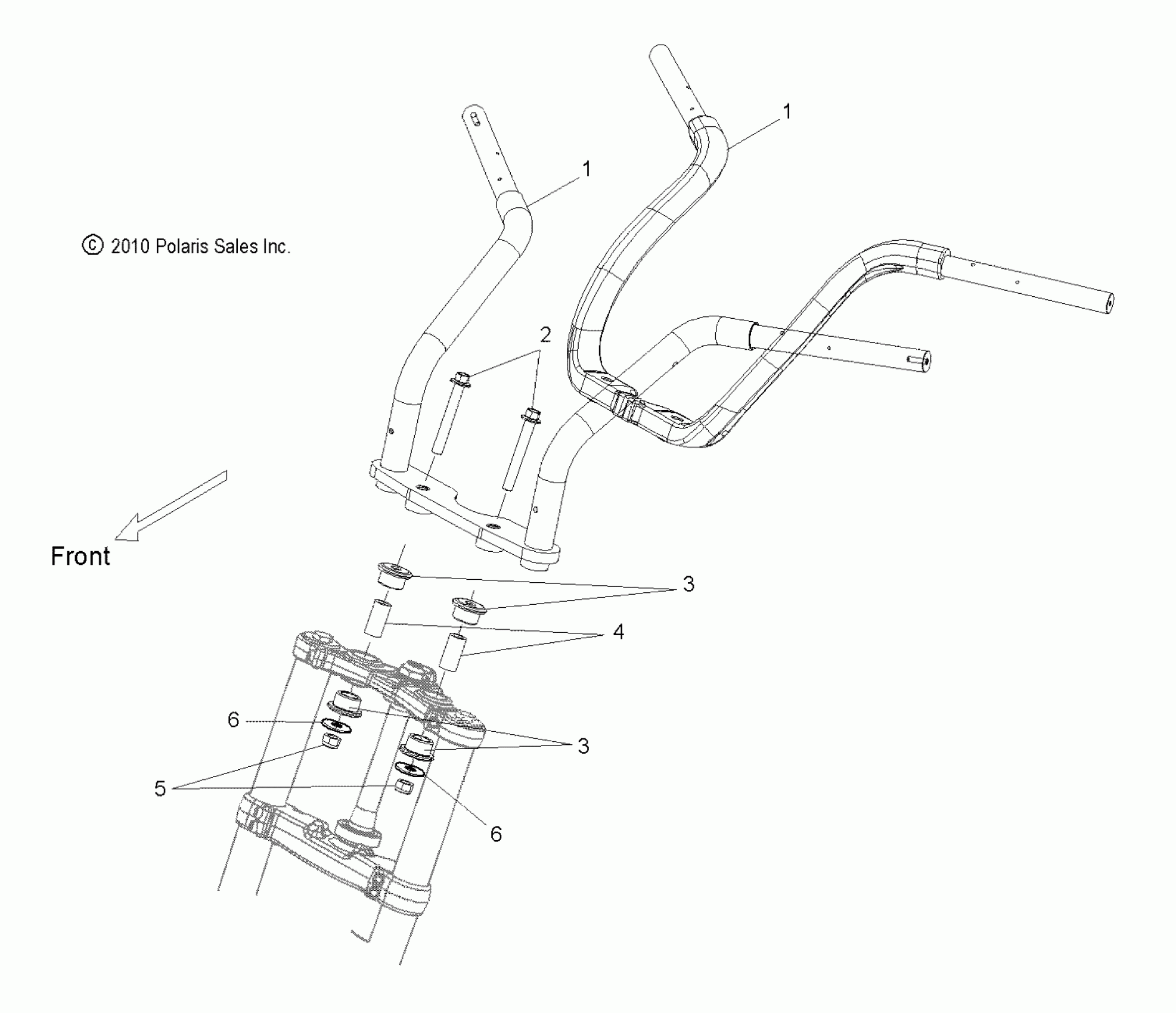 1

1

© 2010 Polaris Sales Inc.

2

Front

3

4

6

3

5

6