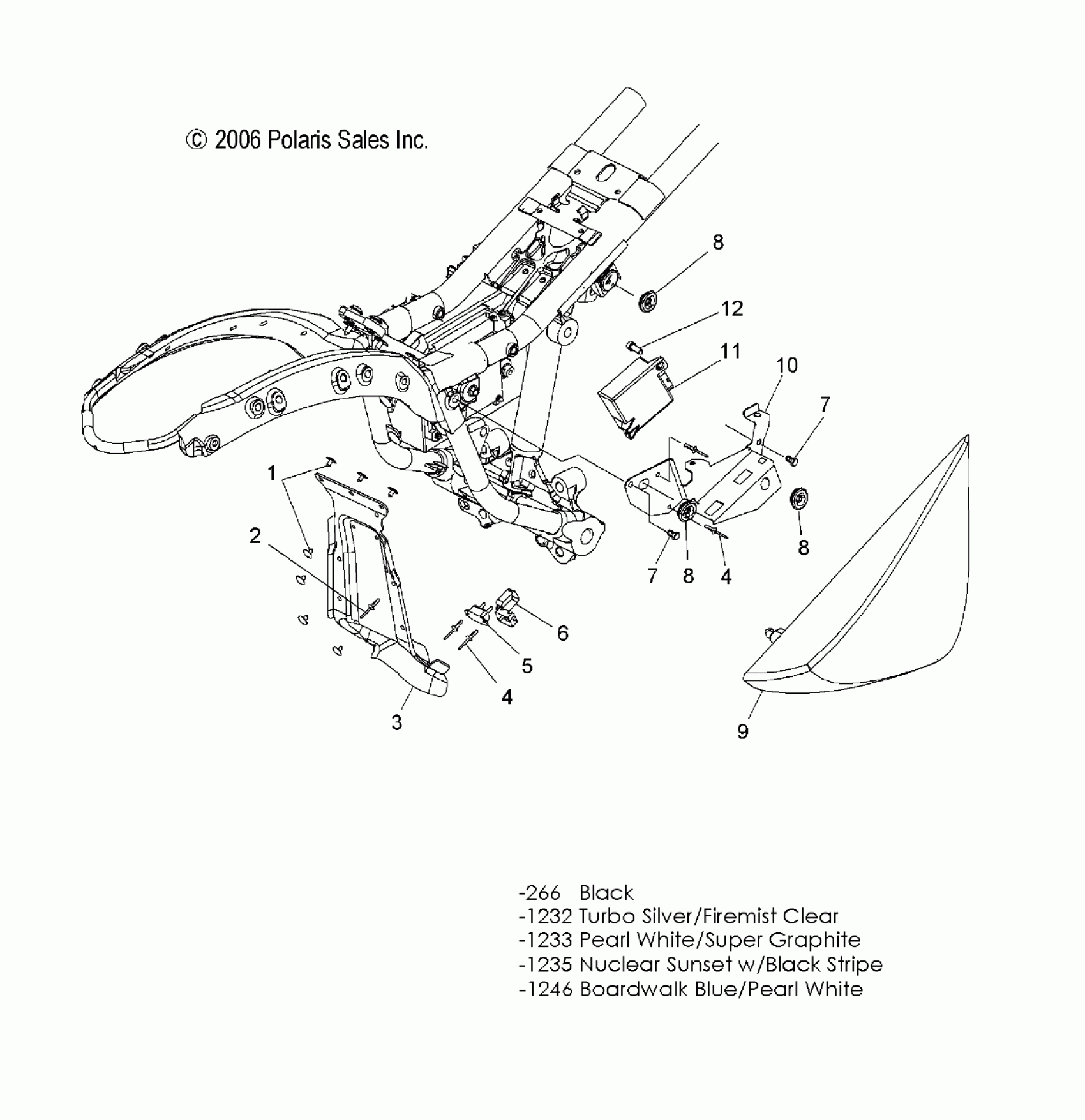 © 2006 Polaris Sales Inc.

8

12

11

10

7

1

2

8

7 8 4

6

5

4

3

9

-266 Black
-1232 Turbo Silver/Firemist Clear
-1233 Pearl White/Super Graphite
-1235 Nuclear Sunset w/Black Stripe
-1246 Boardwalk Blue/Pearl White