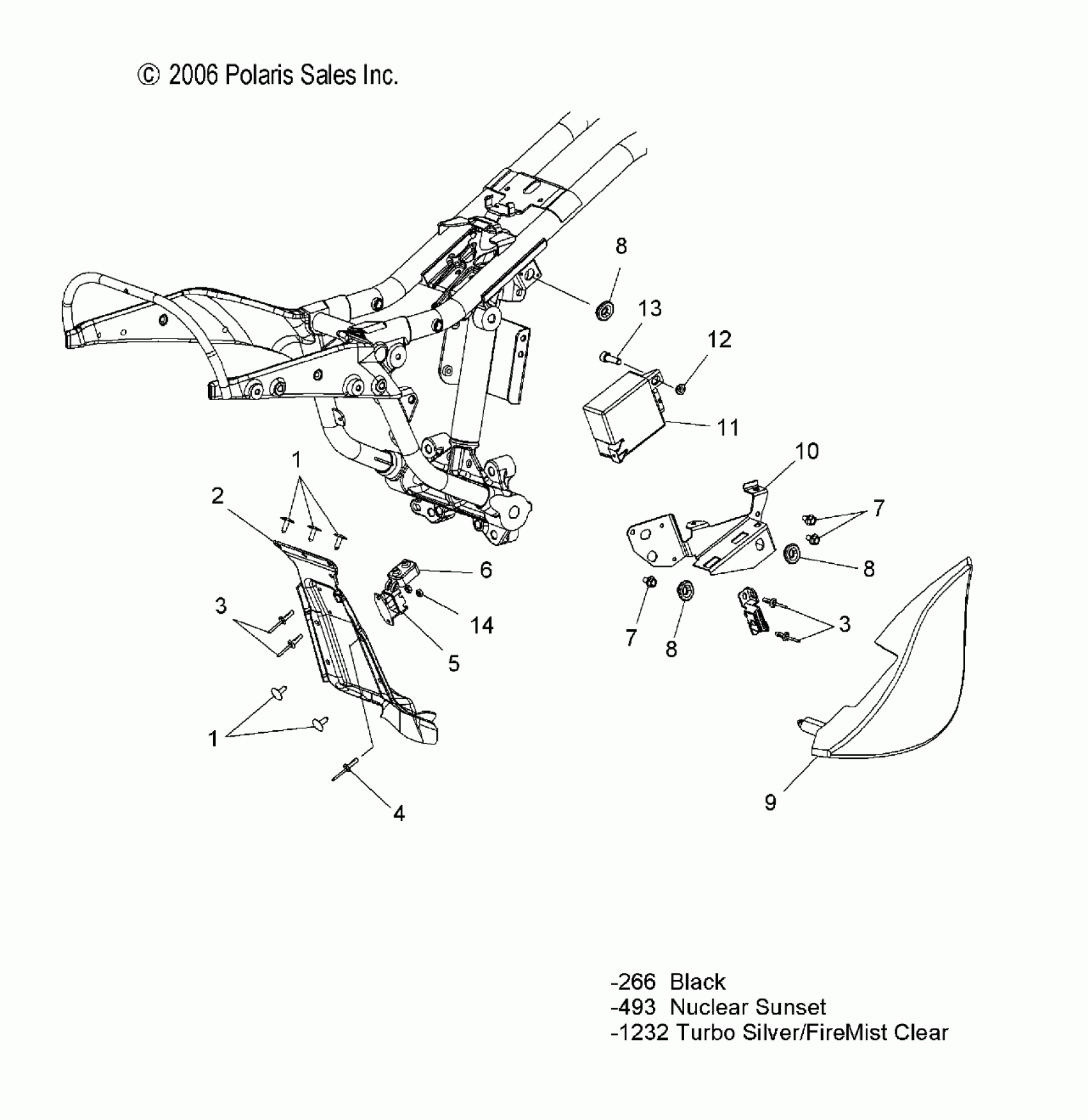 © 2006 Polaris Sales Inc.

8
13
12
11
10
1
2
7
6
8
3
14
7
8
3
5
1
4
9

-266 Black
-493 Nuclear Sunset
-1232 Turbo Silver/FireMist Clear