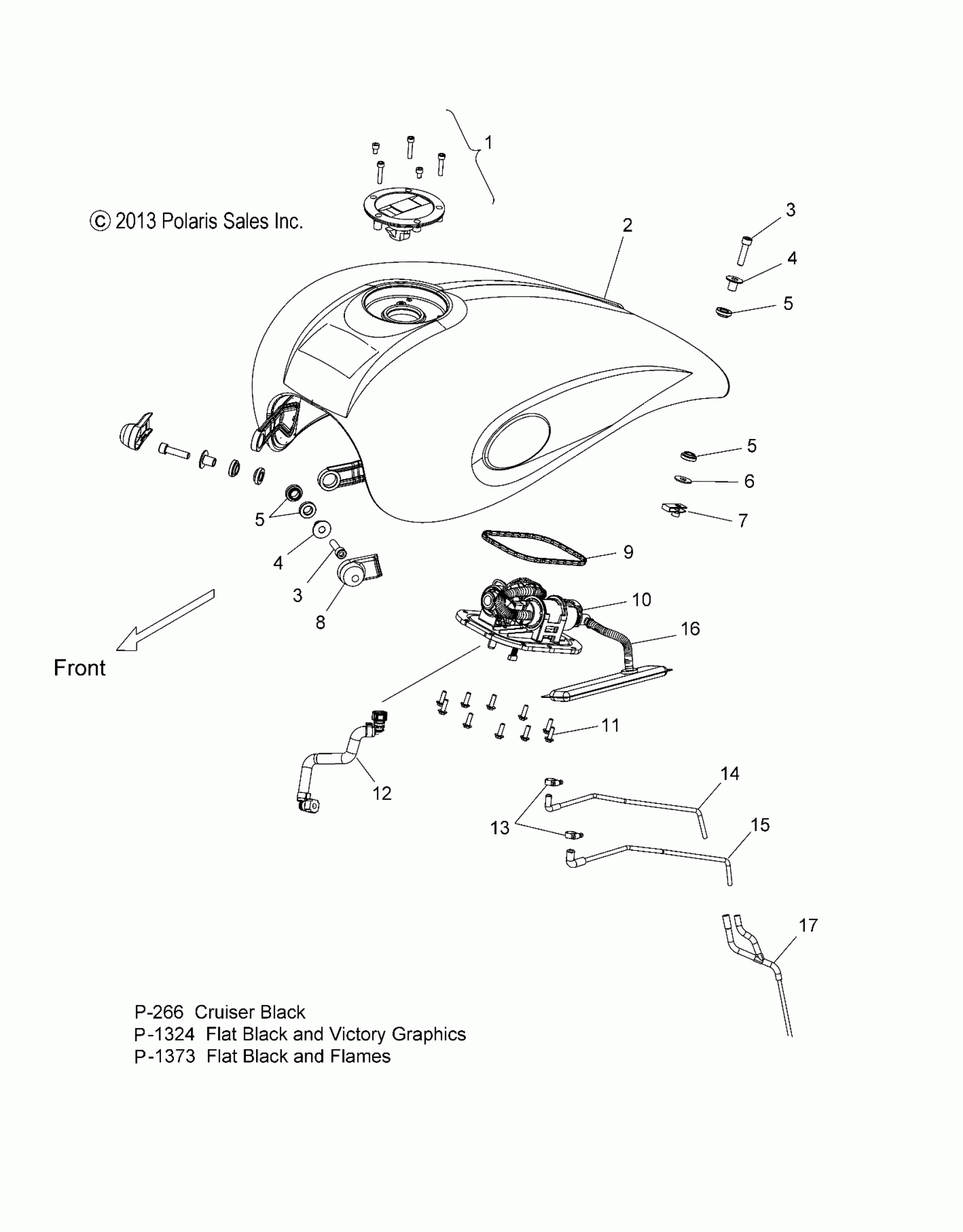 1

© 2013 Polaris Sales Inc.

2

3

4

5

5

6

7

5

4

3

8

9

10

16

Front

11

12

14

13

15

17

P-266 Cruiser Black
P-1324 Flat Black and Victory Graphics
P-1373 Flat Black and Flames