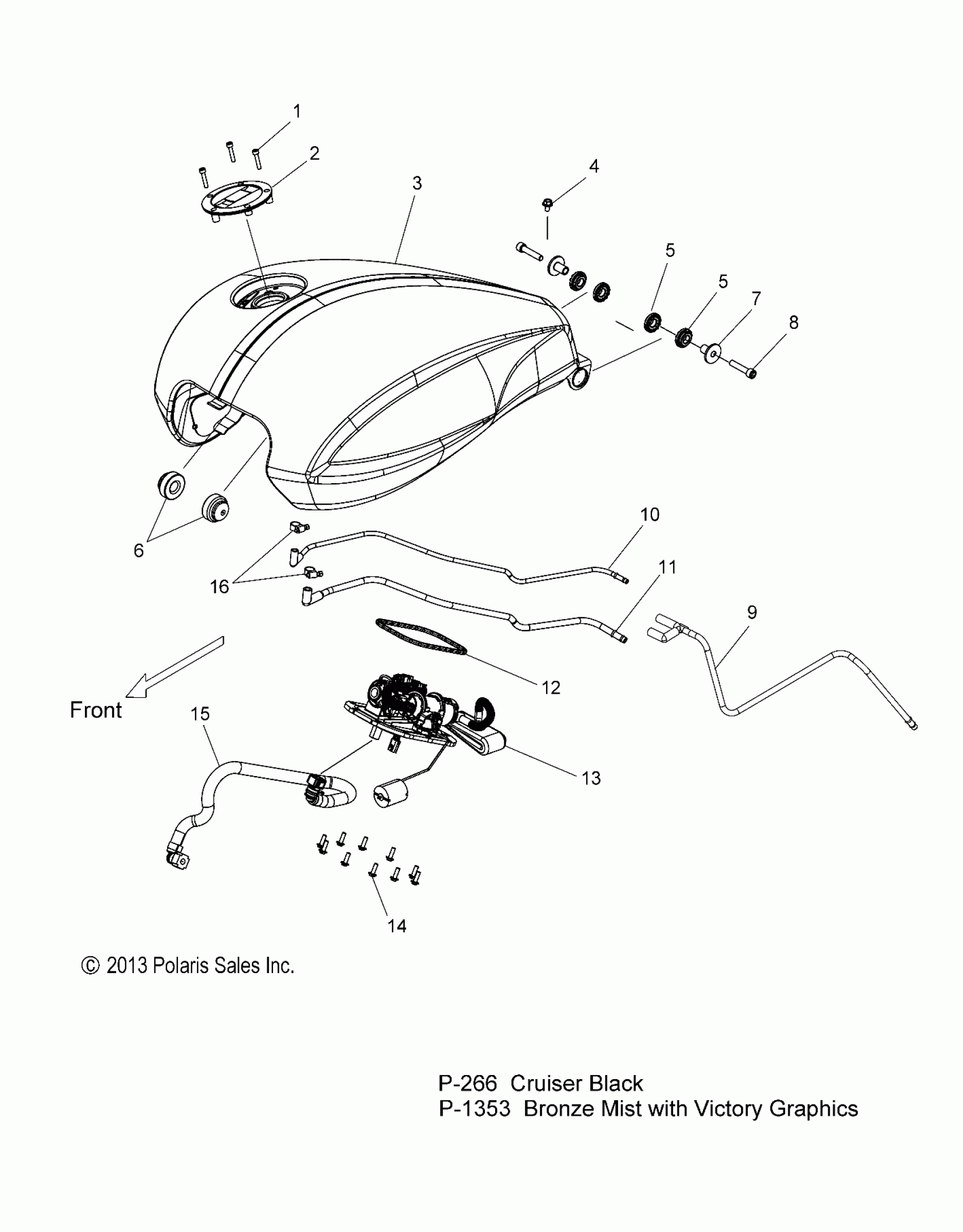 1
2
3
4
5
5
7
8
6
10
11
16
9
12
Front
15
13
14

© 2013 Polaris Sales Inc.

P-266 Cruiser Black
P-1353 Bronze Mist with Victory Graphics