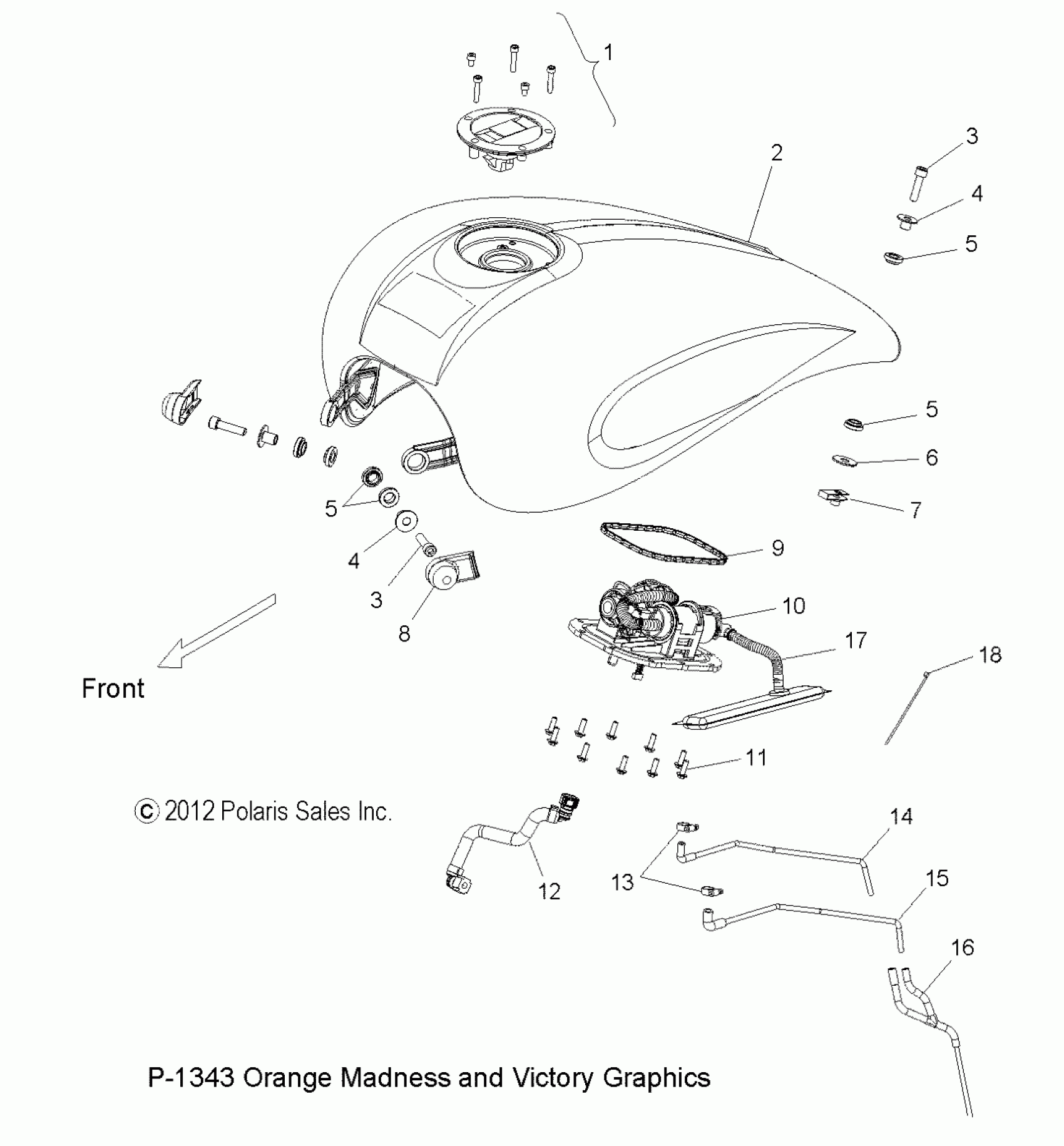 1

2

3

4

5

5

6

7

5

4

3

8

9

10

17

18

Front

11

© 2012 Polaris Sales Inc.

12

13

14

15

16

P-1343 Orange Madness and Victory Graphics