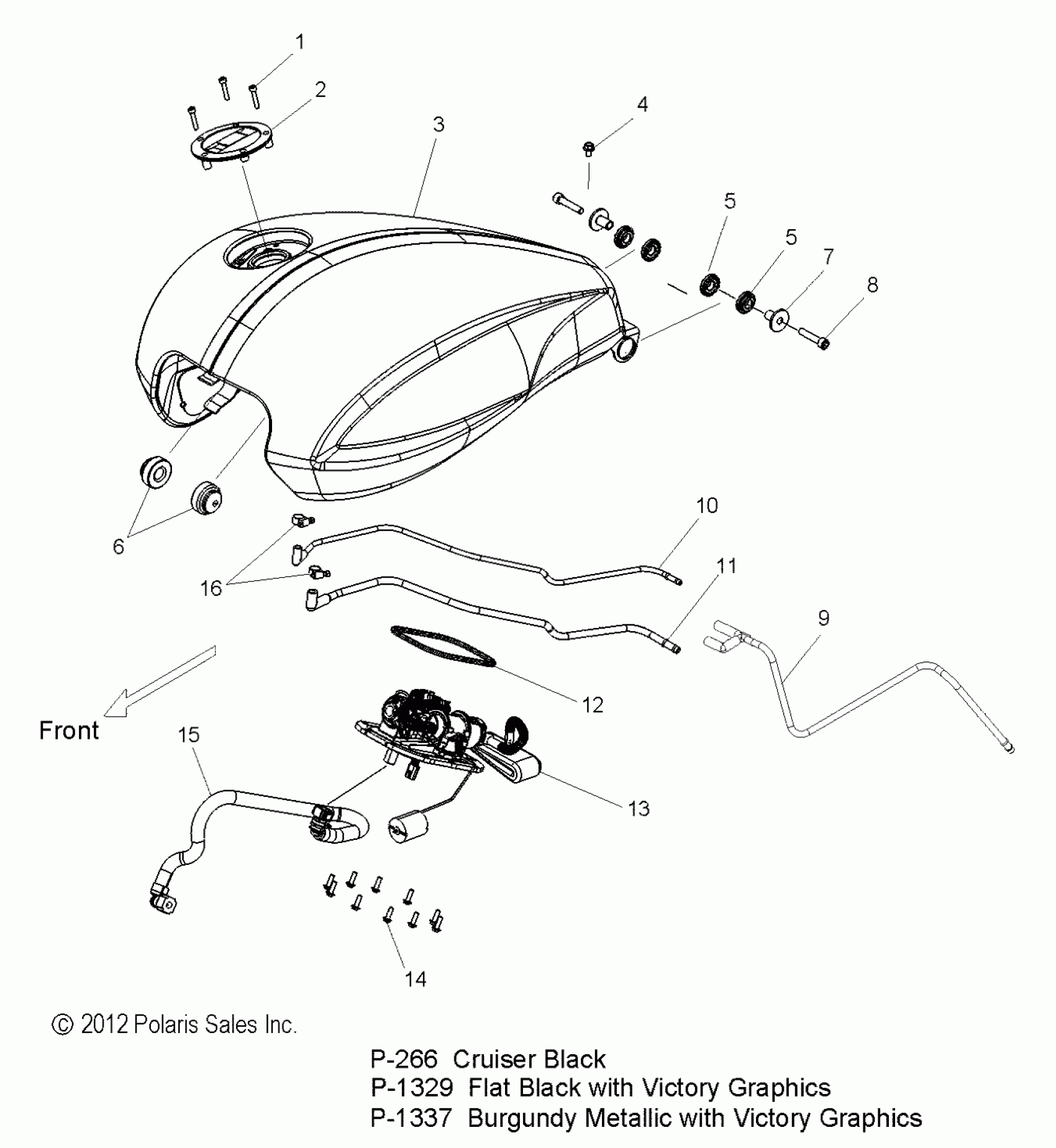 1
2
3
4
5
5
7
8
6
10
11
16
9
12
Front
15
13
14

© 2012 Polaris Sales Inc.

P-266 Cruiser Black
P-1329 Flat Black with Victory Graphics
P-1337 Burgundy Metallic with Victory Graphics