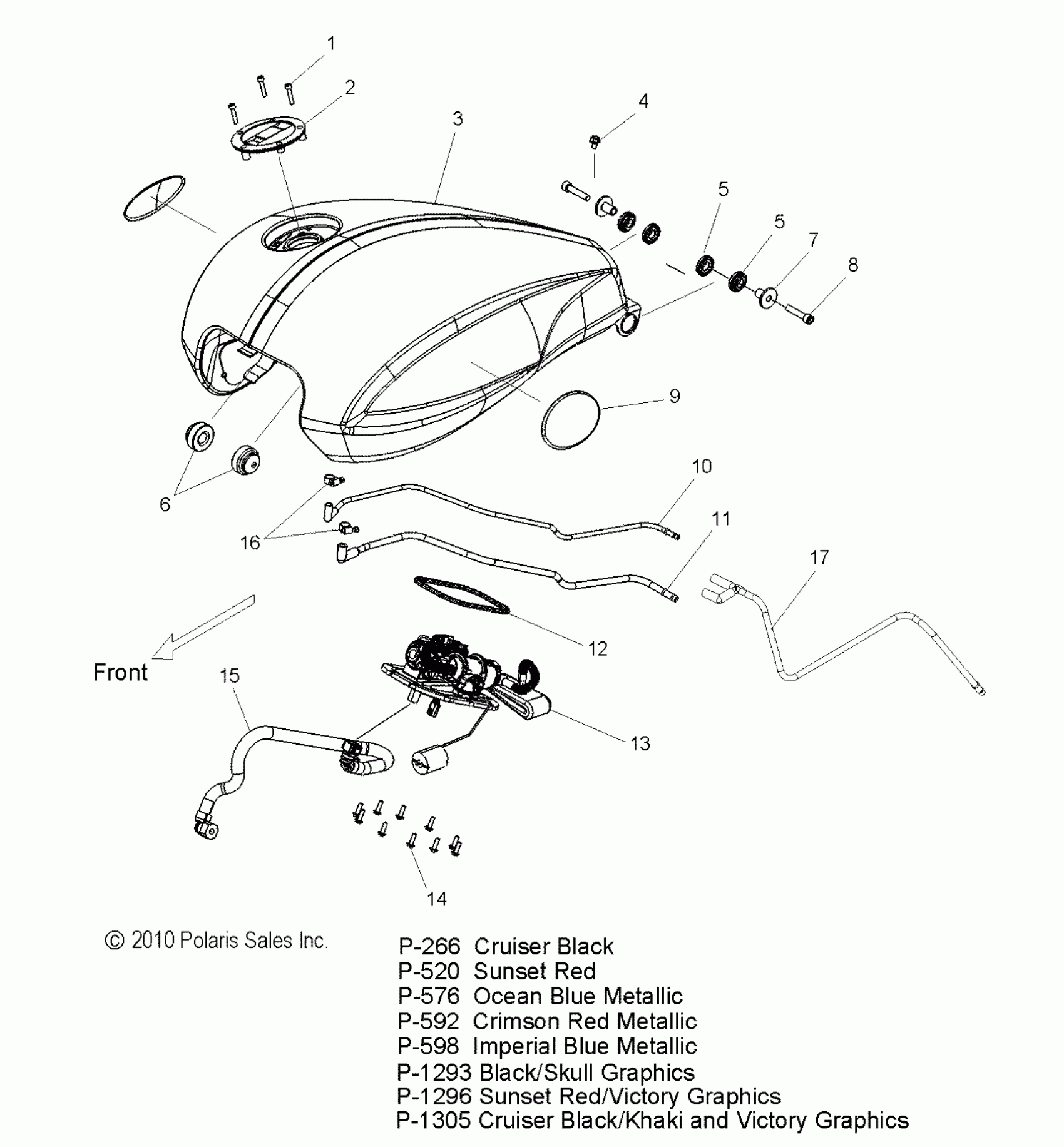 1
2
3
4
5
5
7
8
9
6
10
11
16
17
12
Front
15
13
14

© 2010 Polaris Sales Inc.

P-266 Cruiser Black
P-520 Sunset Red
P-576 Ocean Blue Metallic
P-592 Crimson Red Metallic
P-598 Imperial Blue Metallic
P-1293 Black/Skull Graphics
P-1296 Sunset Red/Victory Graphics
P-1305 Cruiser Black/Khaki and Victory Graphics