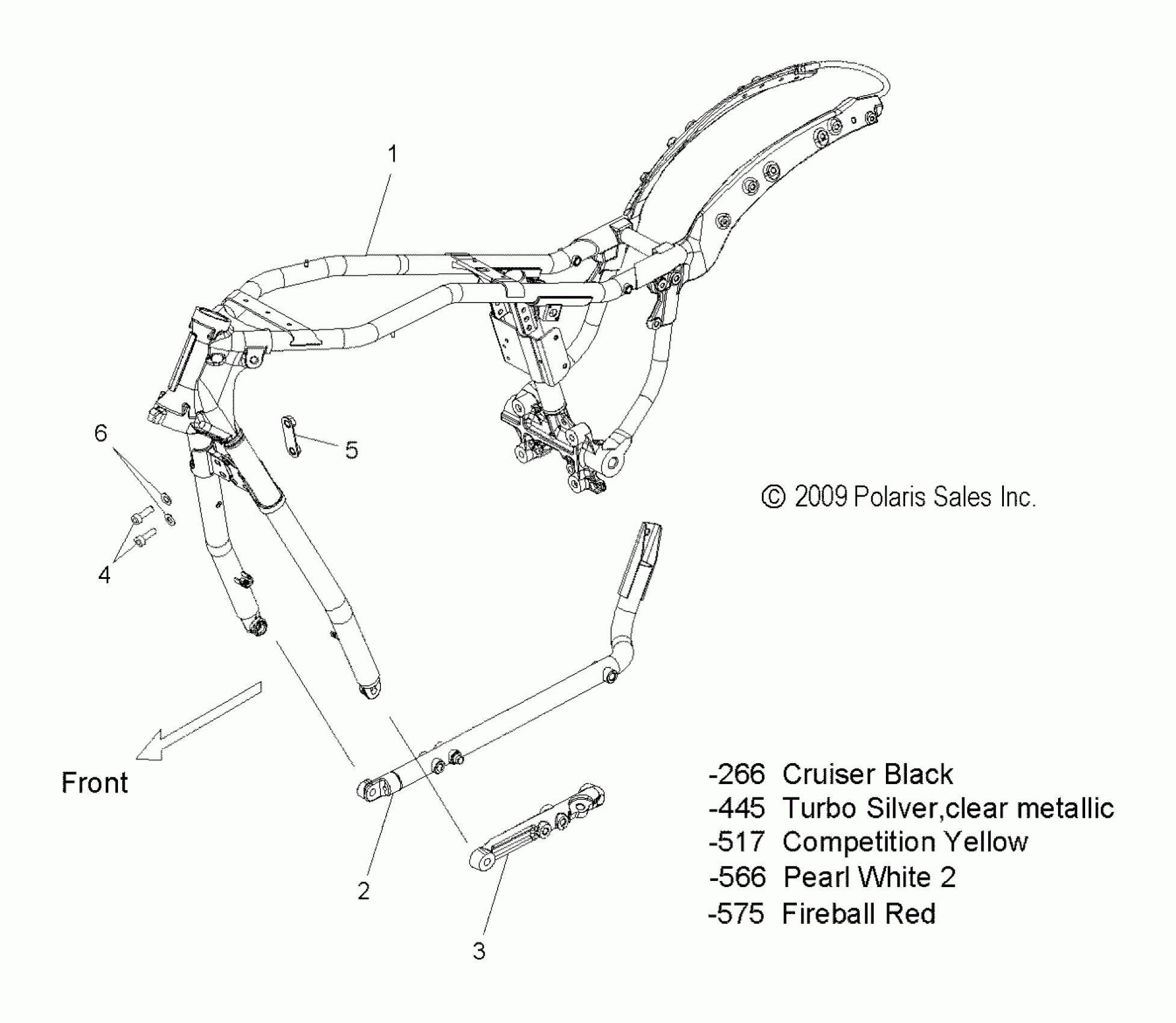 1

6

5

4

© 2009 Polaris Sales Inc.

Front

2

3

-266 Cruiser Black
-445 Turbo Silver,clear metallic
-517 Competition Yellow
-566 Pearl White 2
-575 Fireball Red