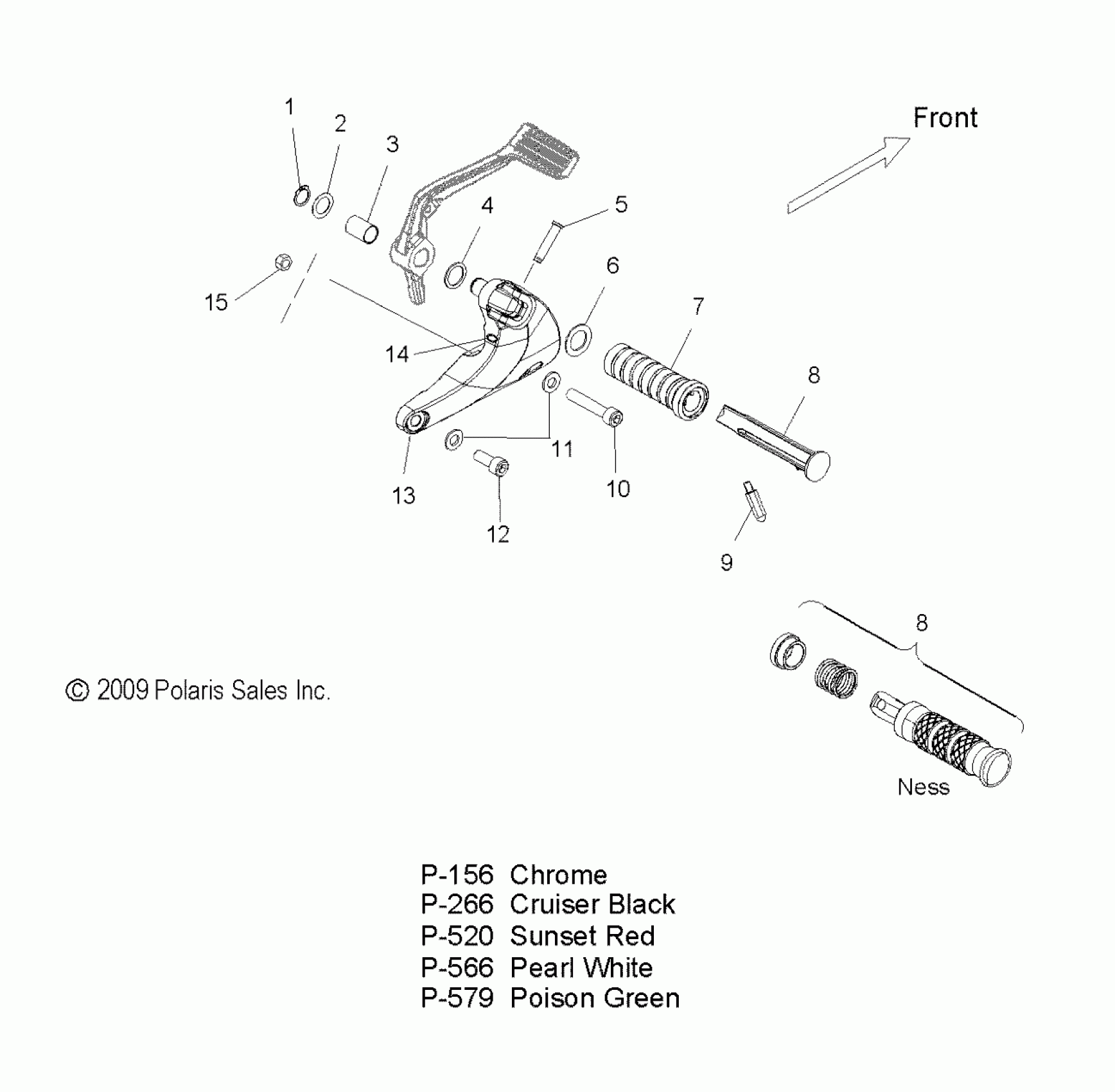 1
2
3
Front
4
5
6
15
7
14
8
11
10
13
12
9
8
© 2009 Polaris Sales Inc.
Ness

P-156 Chrome
P-266 Cruiser Black
P-520 Sunset Red
P-566 Pearl White
P-579 Poison Green