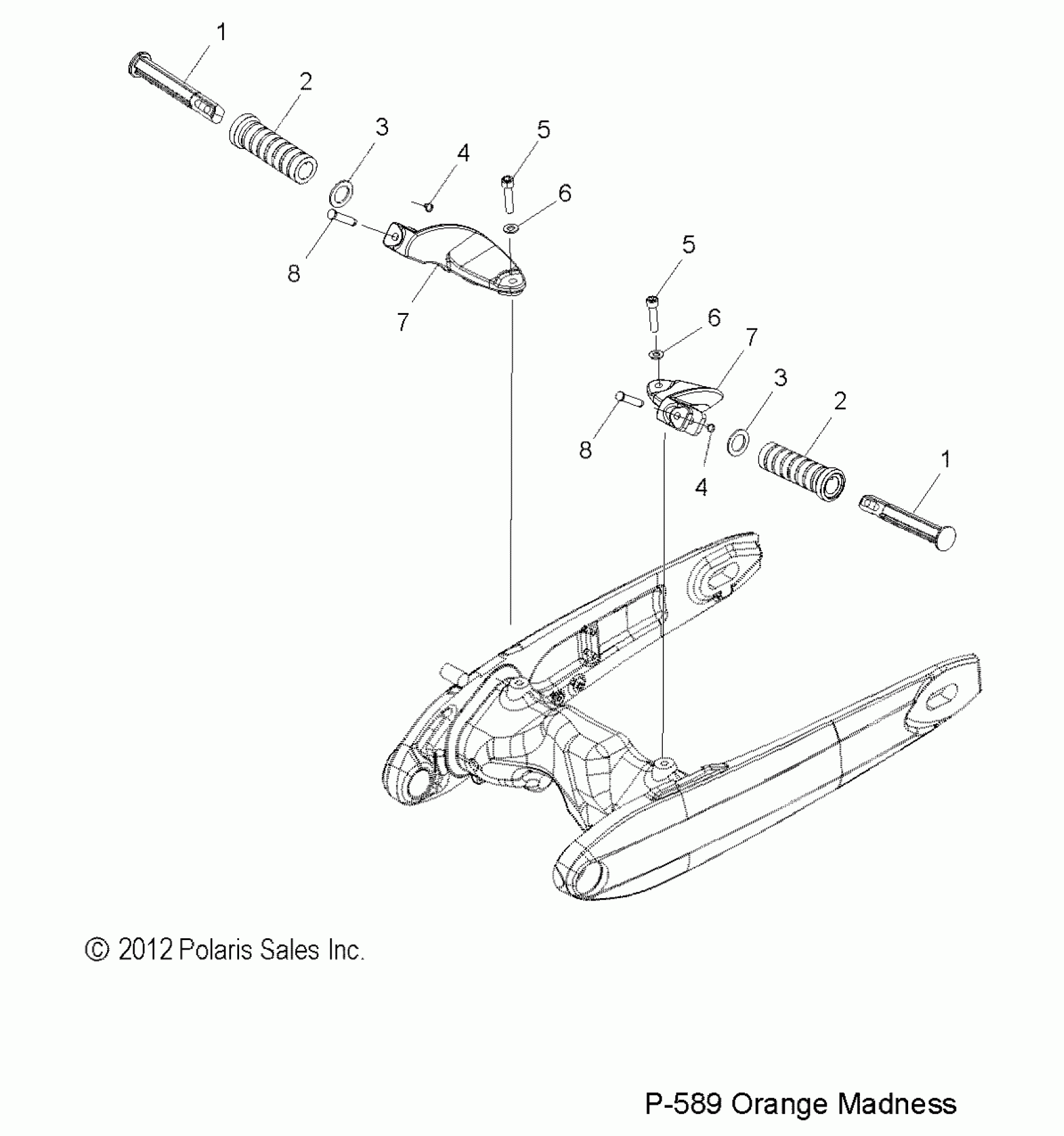 1
2
3
4
5
6
8
7
5
6
7
3
2
8
4
1

© 2012 Polaris Sales Inc.

P-589 Orange Madness