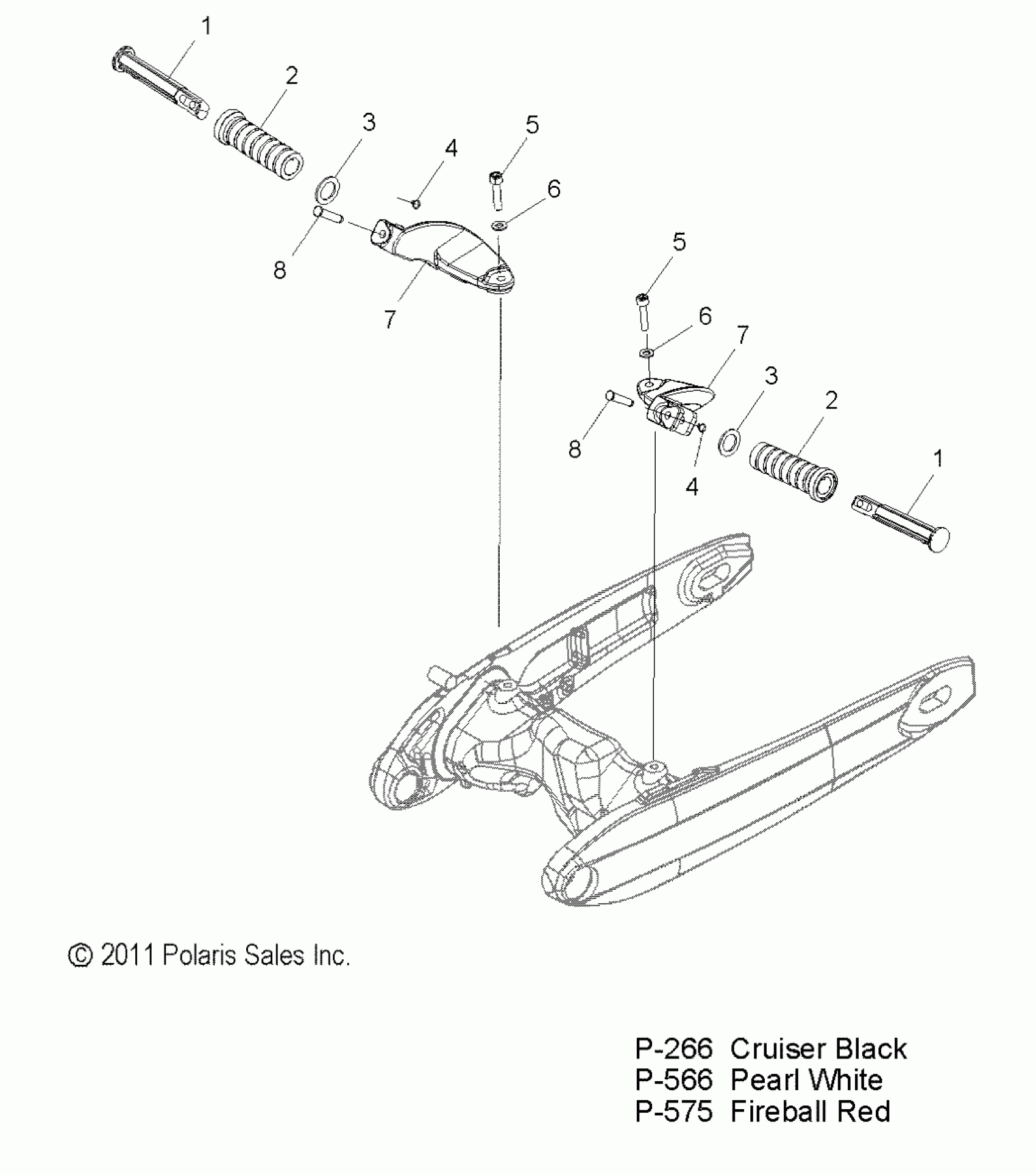 1
2
3
4
5
6
8
7
5
6
7
3
2
8
4
1

© 2011 Polaris Sales Inc.

P-266 Cruiser Black
P-566 Pearl White
P-575 Fireball Red