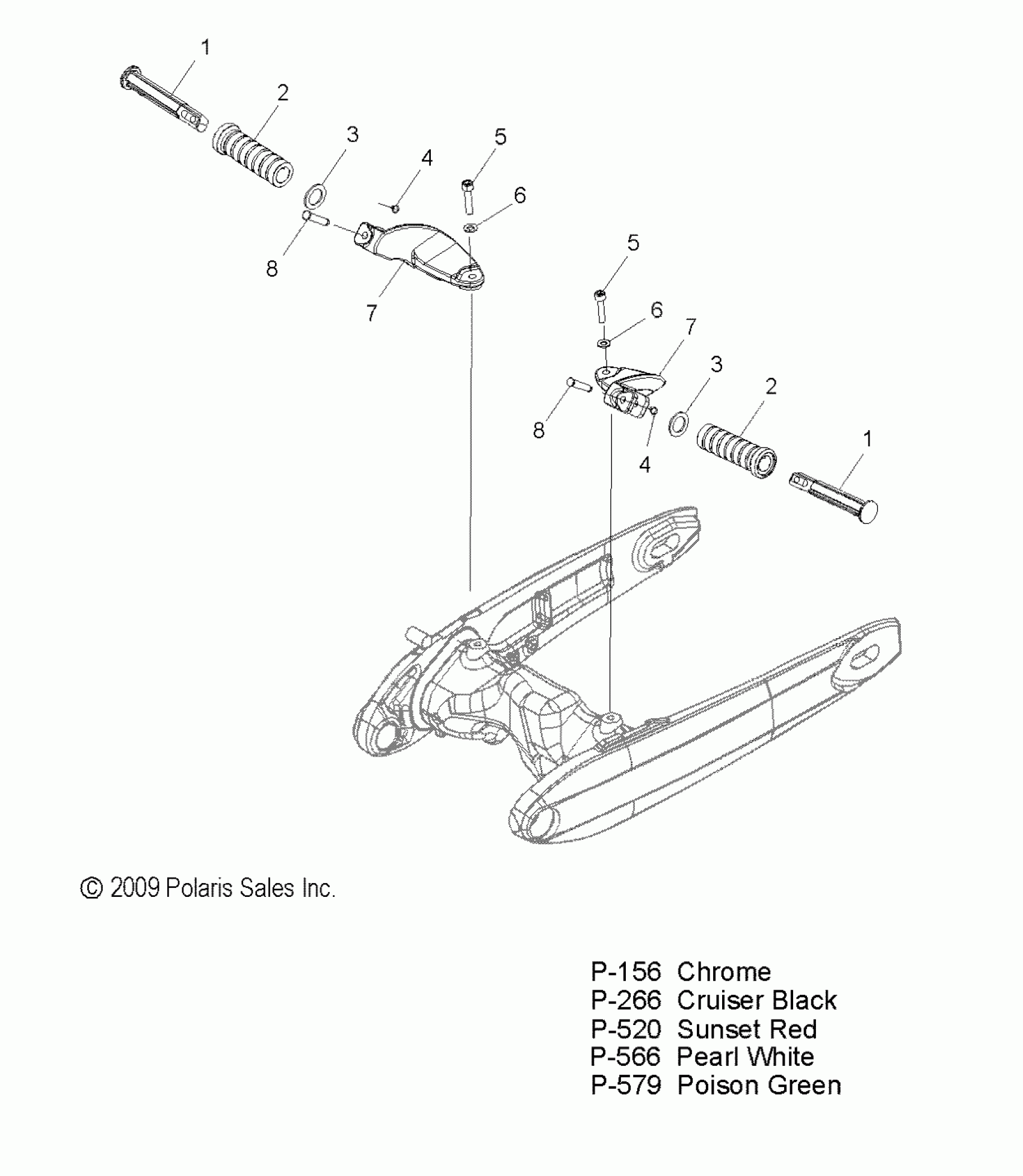 1
2
3
4
5
6
8
7
5
6
7
3
2
1
8
4

© 2009 Polaris Sales Inc.

P-156 Chrome
P-266 Cruiser Black
P-520 Sunset Red
P-566 Pearl White
P-579 Poison Green