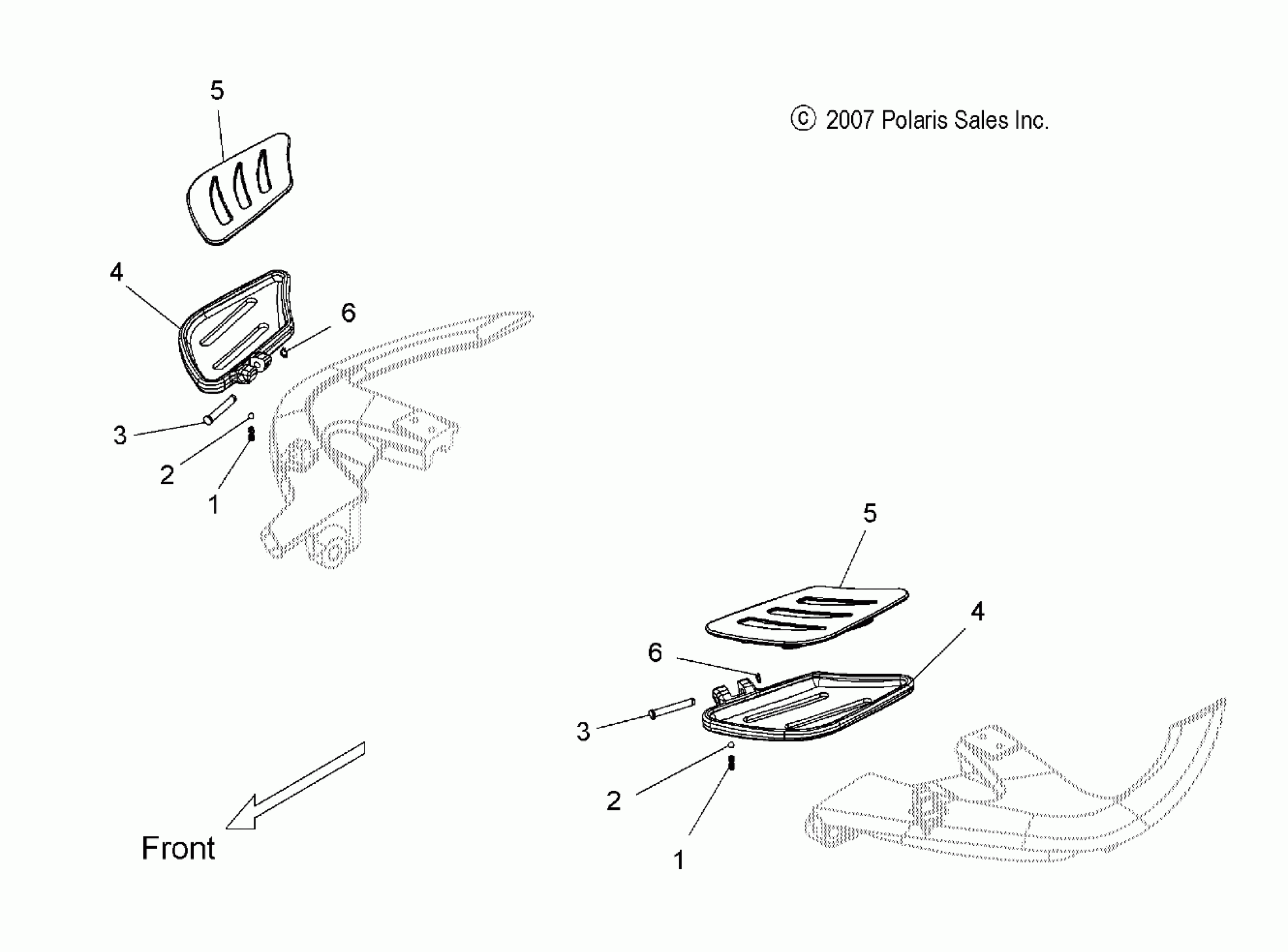 5

© 2007 Polaris Sales Inc.

4

6

3

2

1

5

4

6

3

2

1

Front