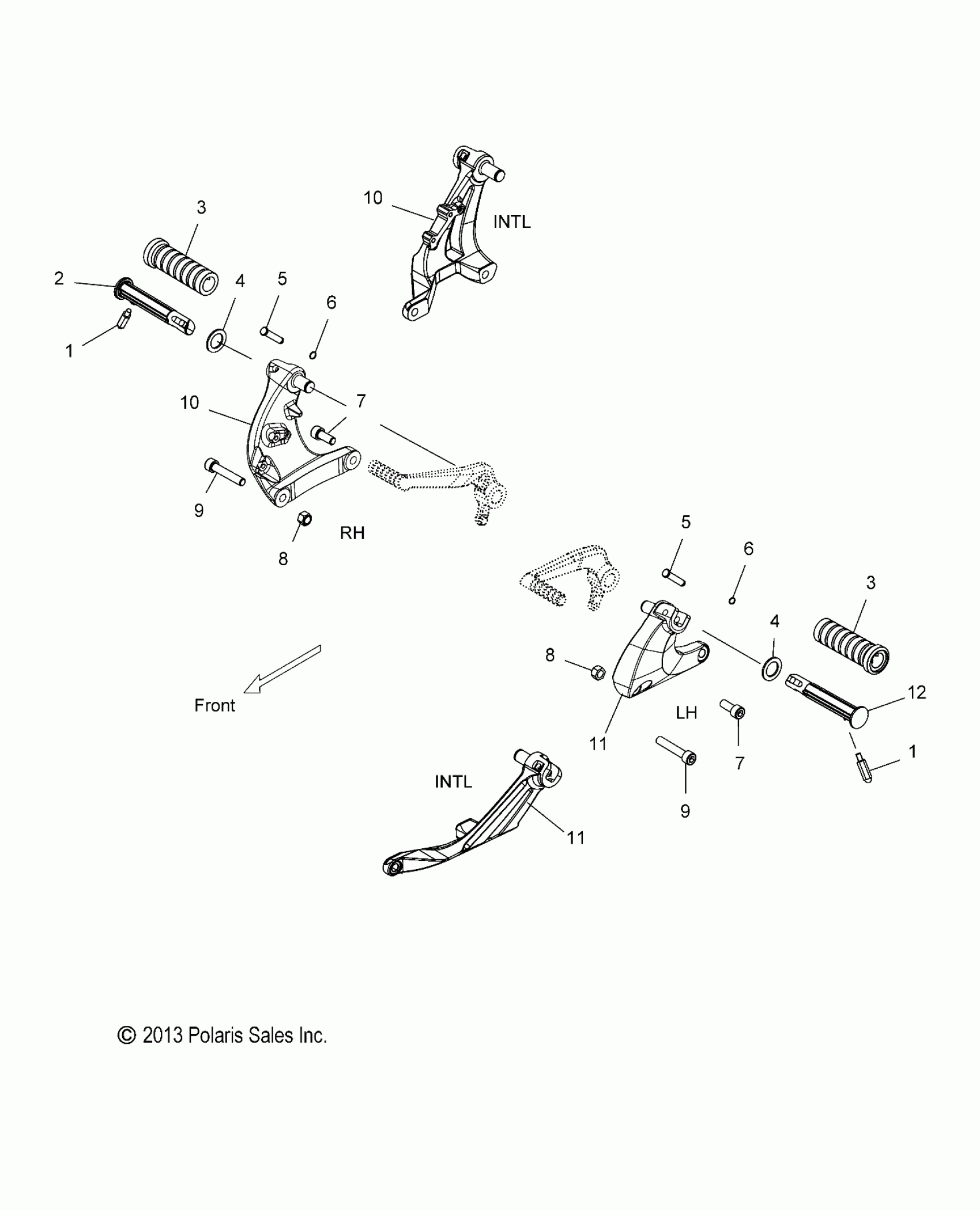 10
INTL
3
2
4
5
6
1
10
7
9
8
RH
5
6
3
4
8
12
Front
LH
11
7
1
9
INTL
11
© 2013 Polaris Sales Inc.