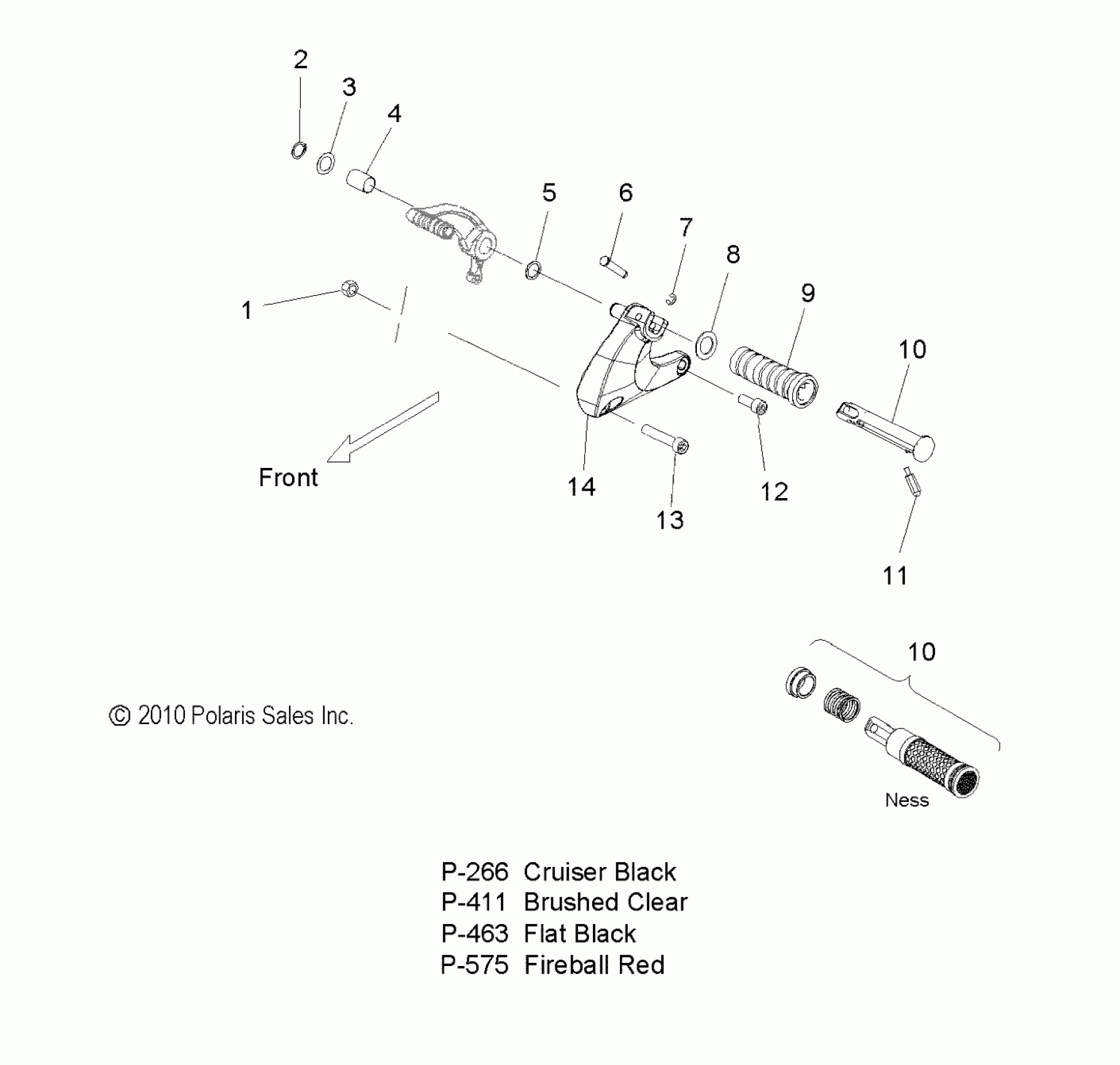 2
3
4
5
6
7
8
9
10
1
Front
14
13
12
11

10

© 2010 Polaris Sales Inc.

Ness

P-266 Cruiser Black
P-411 Brushed Clear
P-463 Flat Black
P-575 Fireball Red