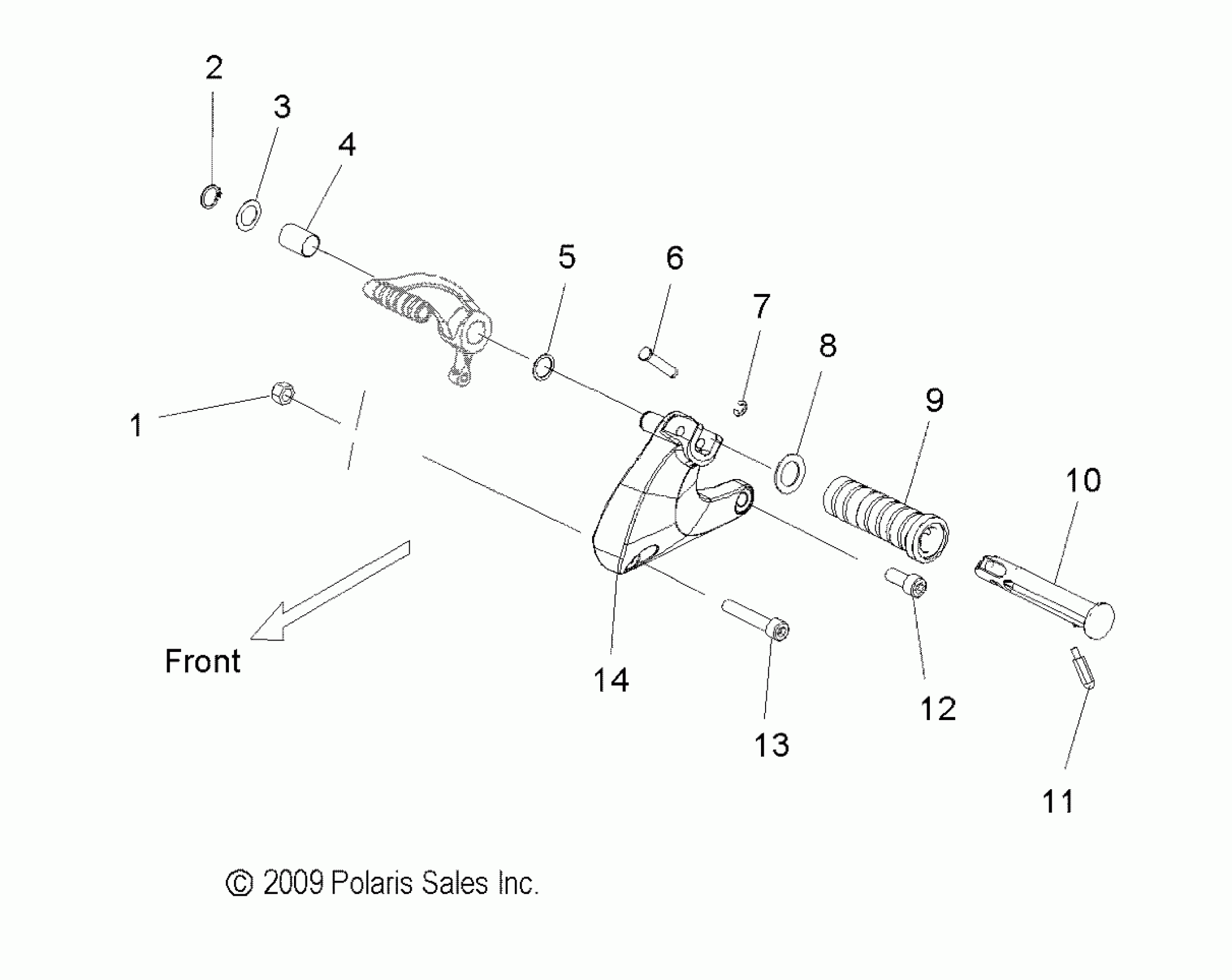 2
3
4
5
6
7
8
9
10
1
Front
14
13
12
11
© 2009 Polaris Sales Inc.