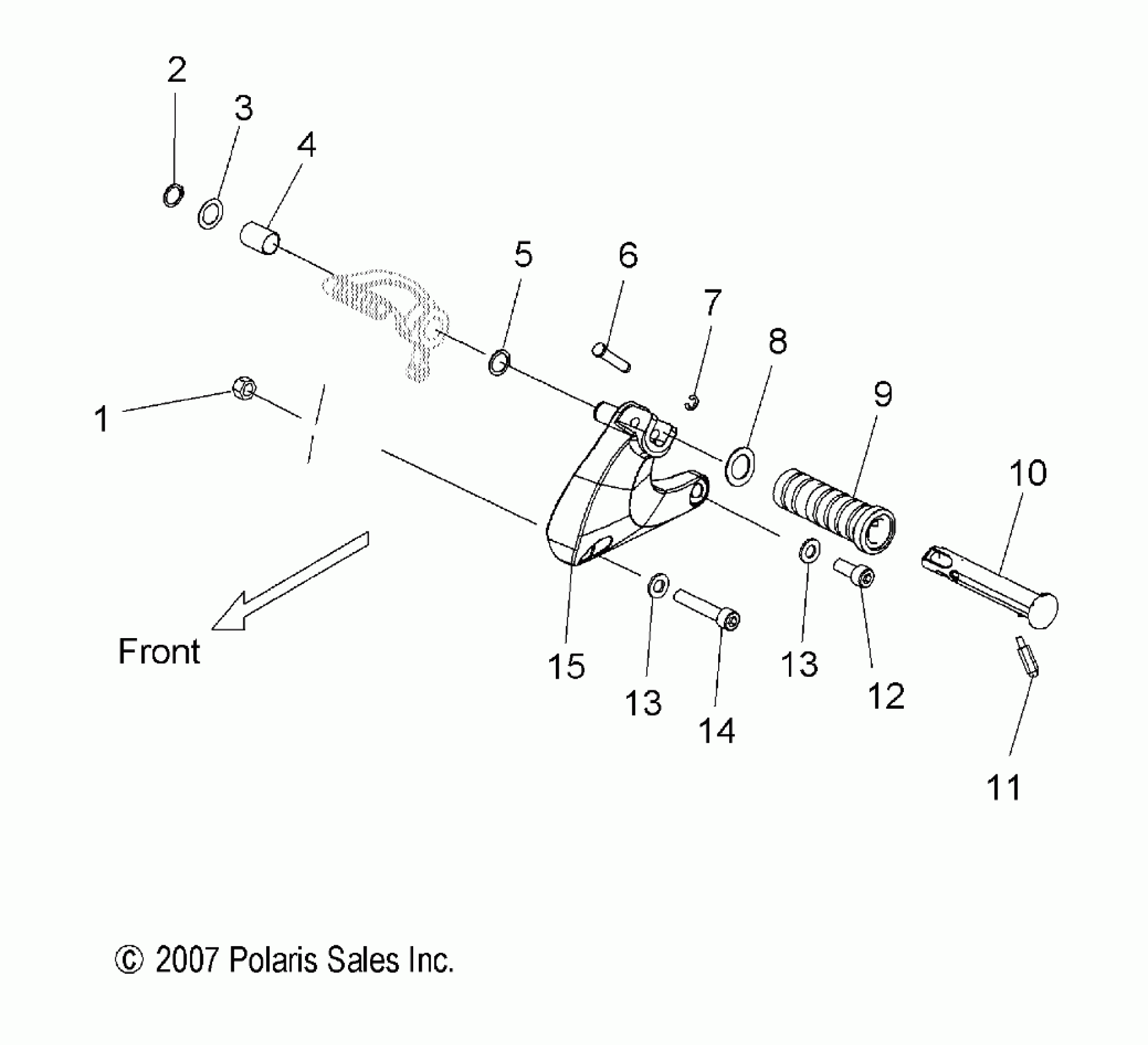 2
3
4
5
6
7
8
9
10
1
Front
15
13
14
13
12
11

© 2007 Polaris Sales Inc.