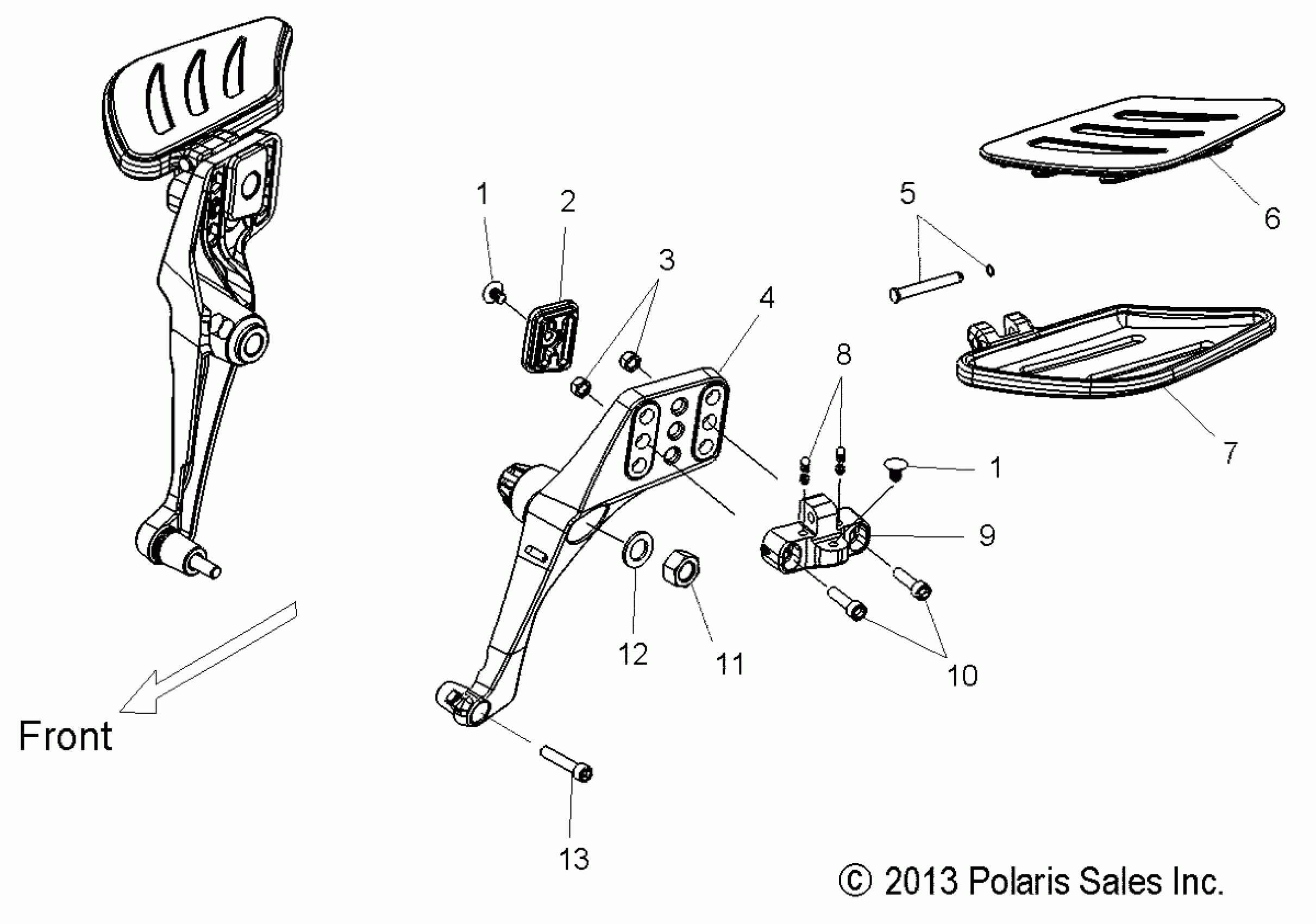 1
2
3
4
5
6
7
8
1
9
10
11
12
13
Front
© 2013 Polaris Sales Inc.