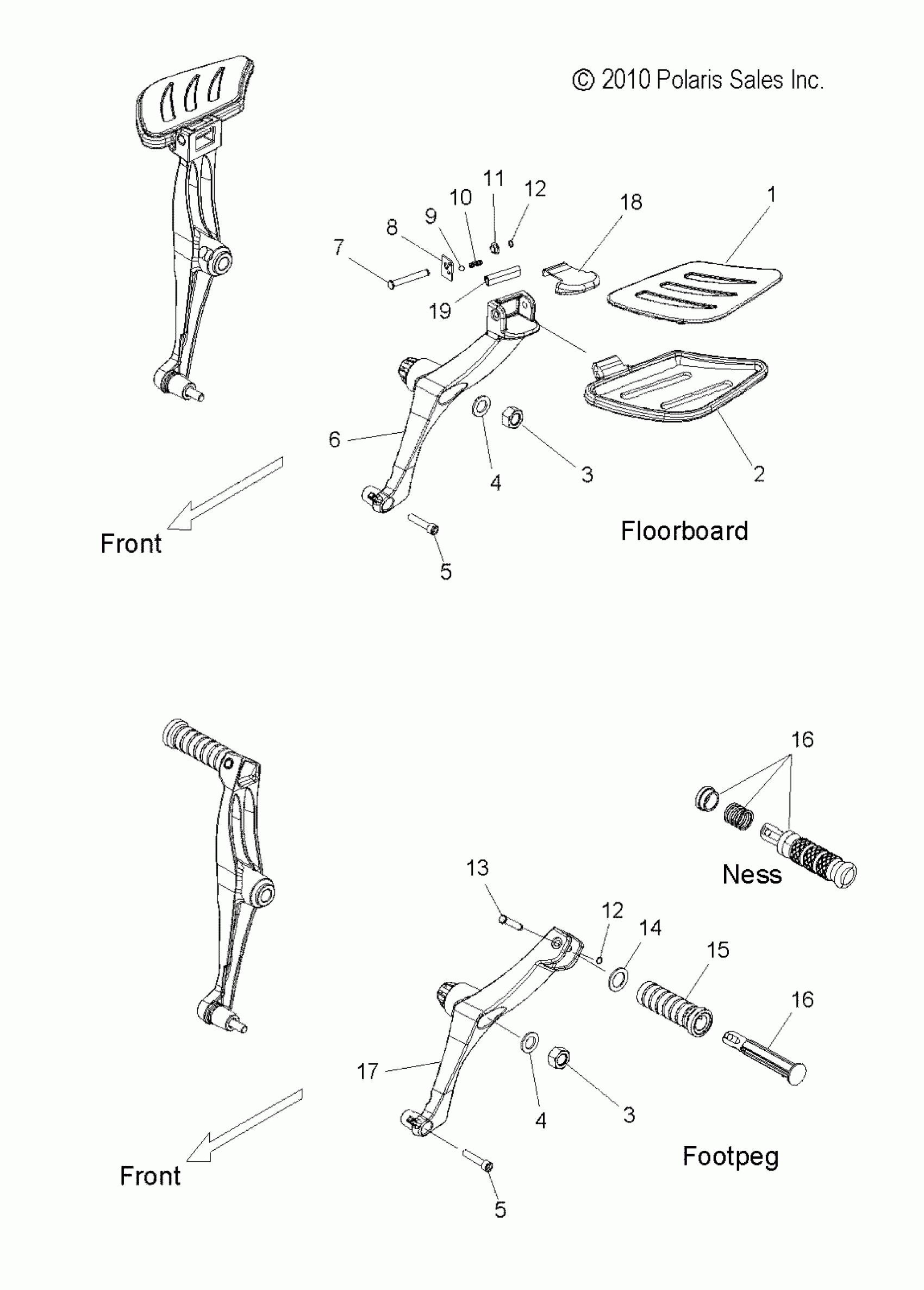 © 2010 Polaris Sales Inc.

11
12
10
18
1
9
8
7
19
6
4
3
2
Front
Floorboard
5

16
Ness
13
12
14
15
16
17
4
3
Front
Footpeg
5